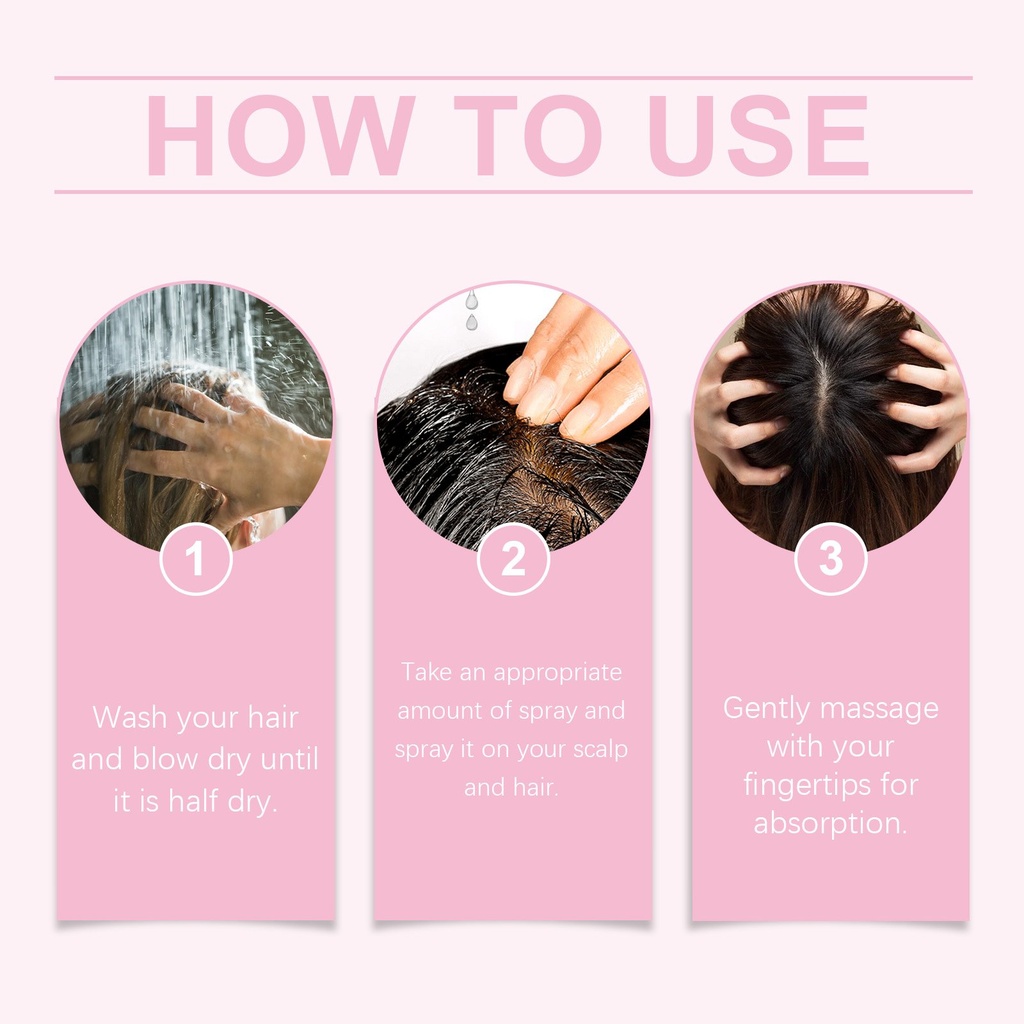 HOW TO USE

1

Wash your hair and blow dry until it is half dry.

2

Take an appropriate amount of spray and spray it on your scalp and hair.

3

Gently massage with your fingertips for absorption.