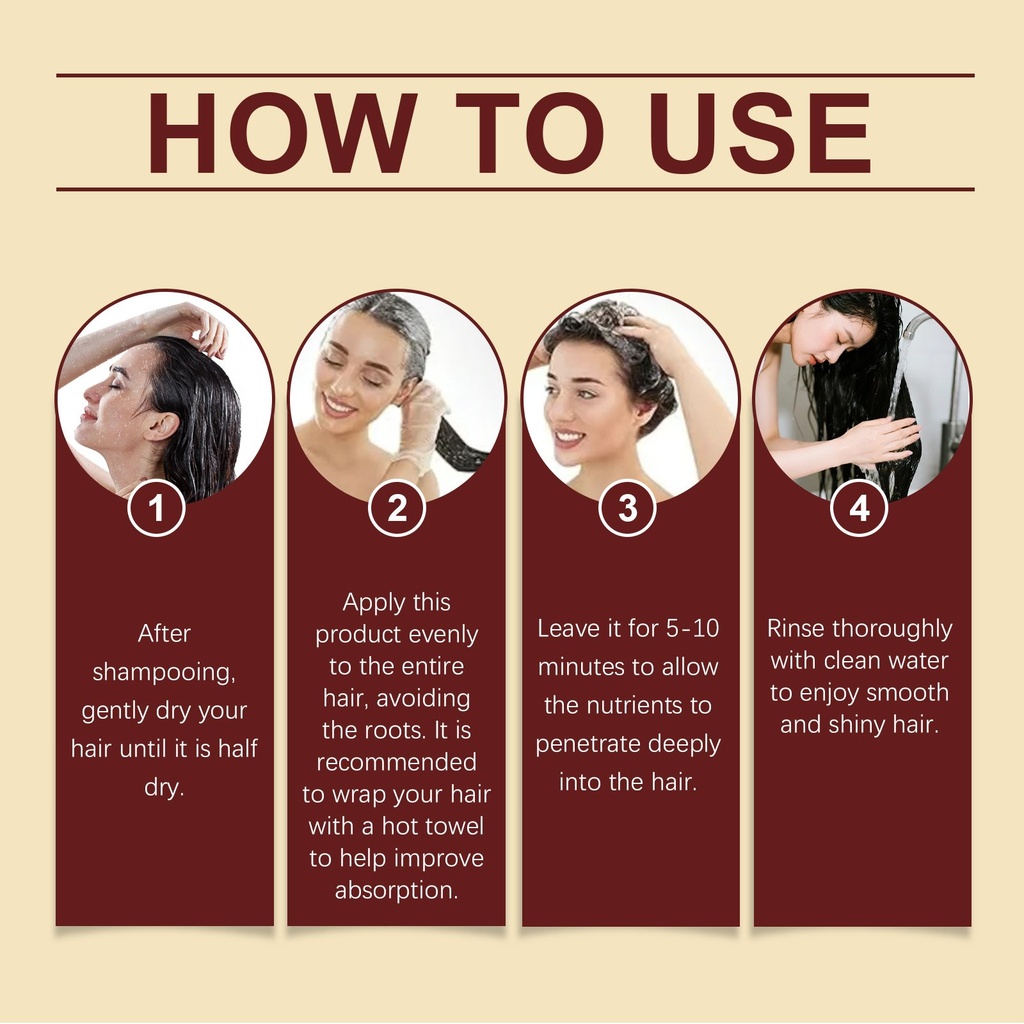 HOW TO USE

1

After shampooing, gently dry your hair until it is half dry.

2

Apply this product evenly to the entire hair, avoiding the roots. It is recommended to wrap your hair with a hot towel to help improve absorption.

3

Leave it for 5-10 minutes to allow the nutrients to penetrate deeply into the hair.

4

Rinse thoroughly with clean water to enjoy smooth and shiny hair.