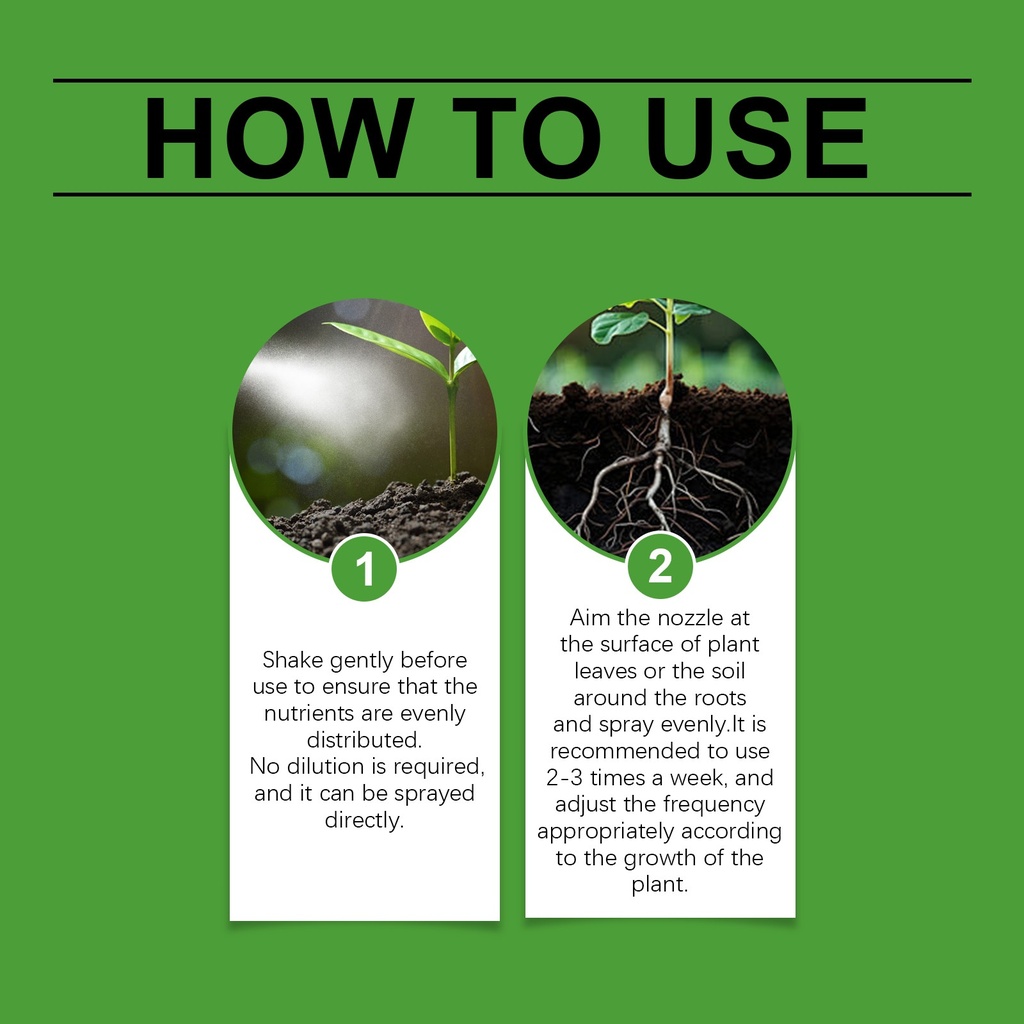 HOW TO USE

1

Shake gently before use to ensure that the nutrients are evenly distributed.
No dilution is required, and it can be sprayed directly.

2

Aim the nozzle at the surface of plant leaves or the soil around the roots and spray evenly.It is recommended to use 2-3 times a week, and adjust the frequency appropriately according to the growth of the plant.