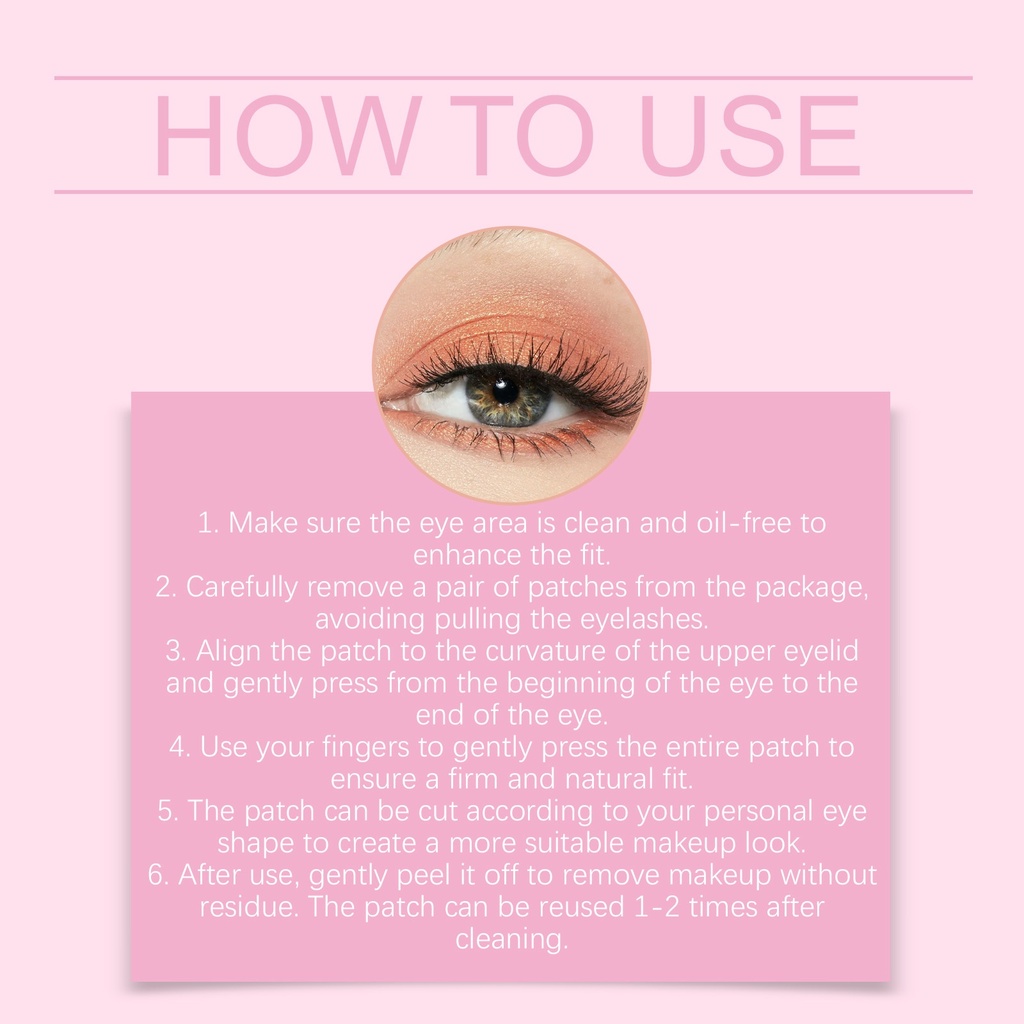 HOW TO USE

1. Make sure the eye area is clean and oil-free to enhance the fit.
2. Carefully remove a pair of patches from the package, avoiding pulling the eyelashes.
3. Align the patch to the curvature of the upper eyelid and gently press from the beginning of the eye to the end of the eye.
4. Use your fingers to gently press the entire patch to ensure a firm and natural fit.
5. The patch can be cut according to your personal eye shape to create a more suitable makeup look.
6. After use, gently peel it off to remove makeup without residue. The patch can be reused 1-2 times after cleaning.