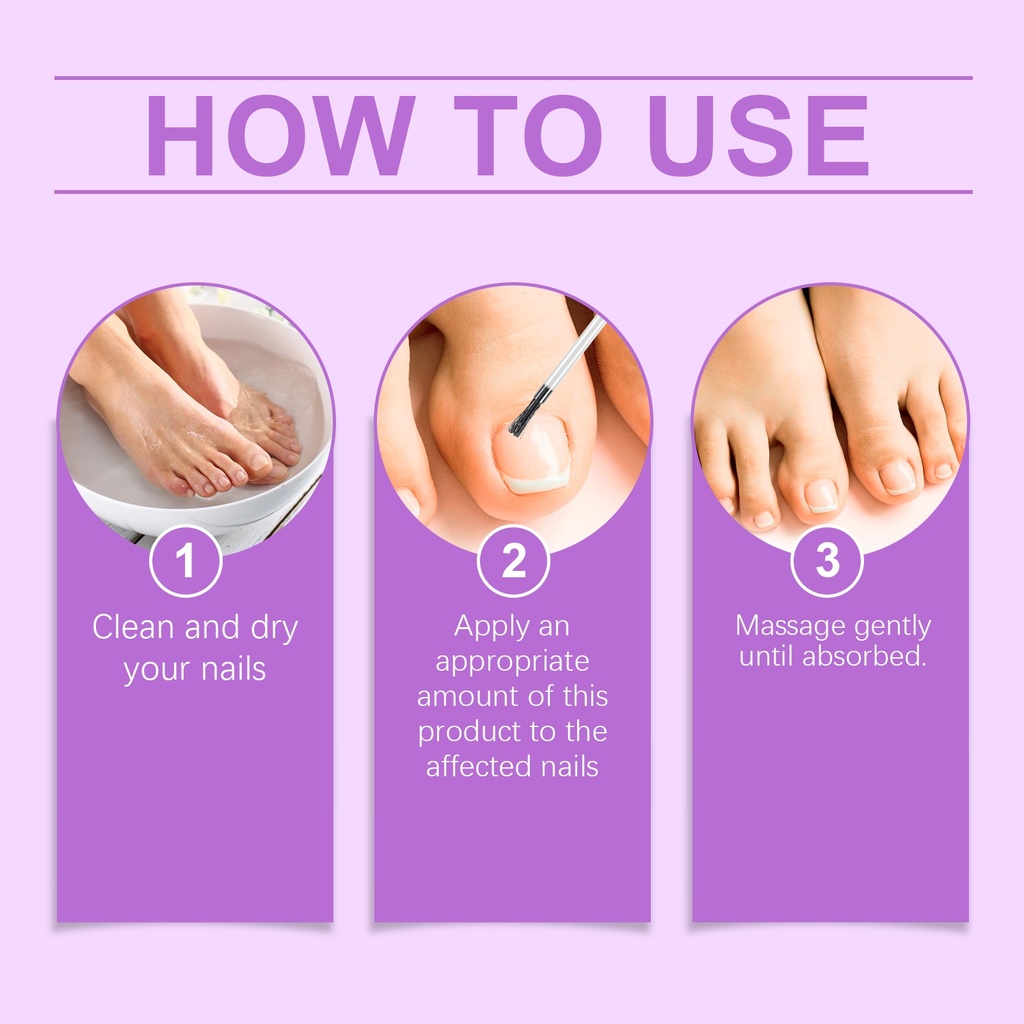 HOW TO USE

1

Clean and dry your nails

2

Apply an appropriate amount of this product to the affected nails

3

Massage gently until absorbed.