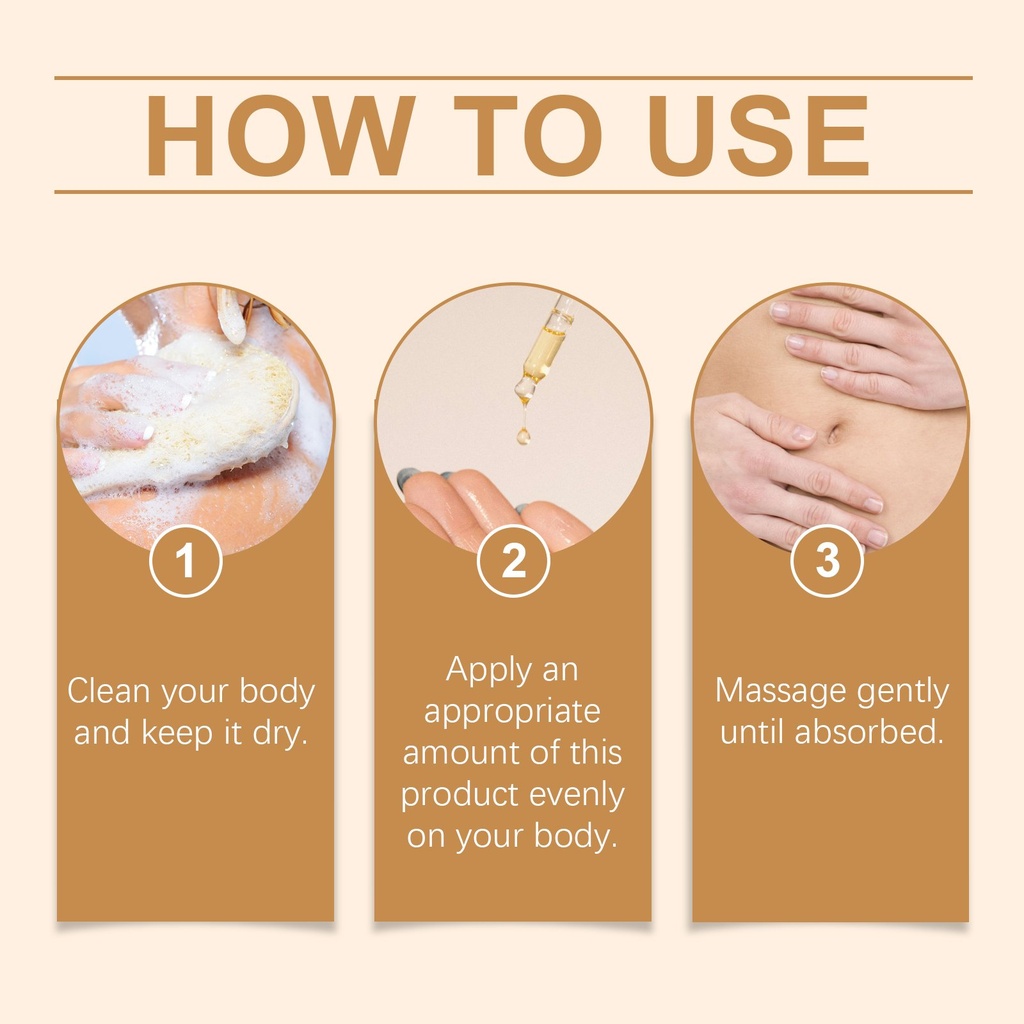 HOW TO USE

1

Clean your body and keep it dry.

2

Apply an appropriate amount of this product evenly on your body.

3

Massage gently until absorbed.