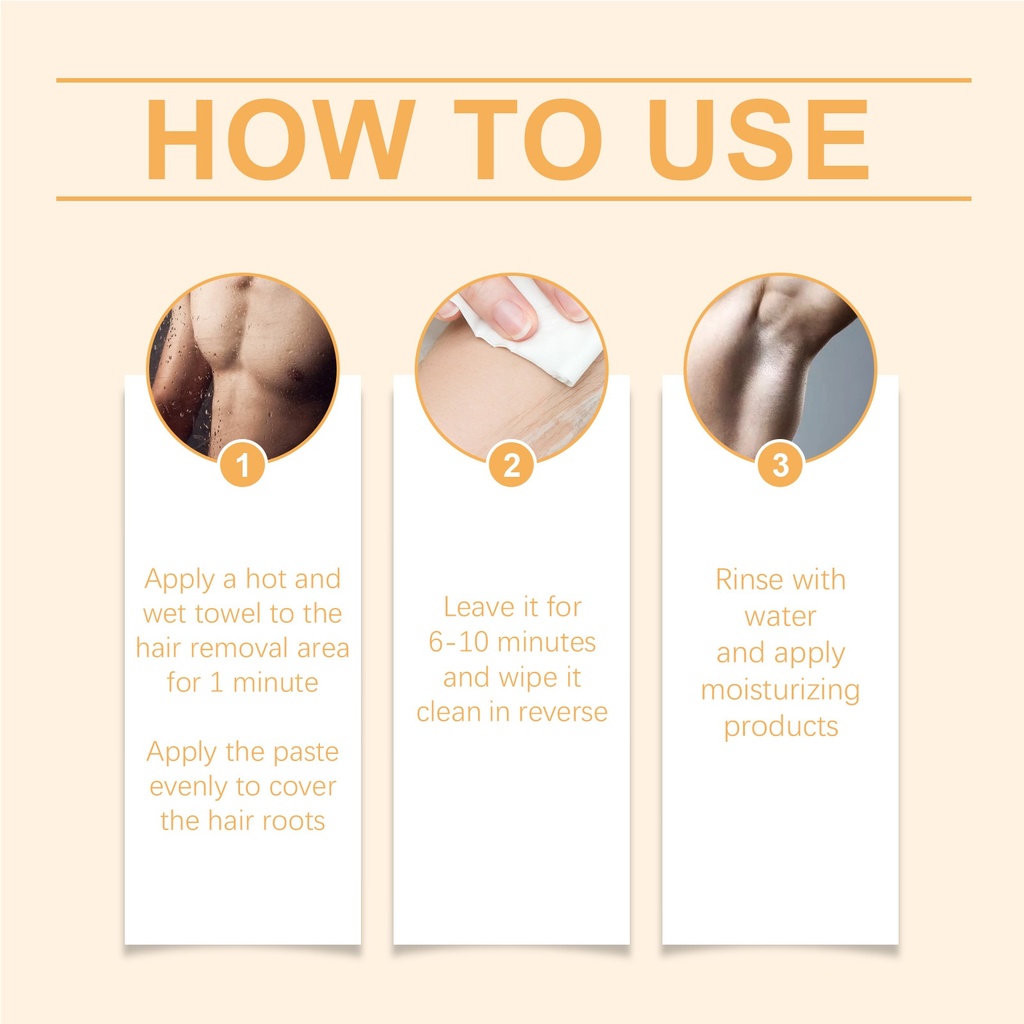 HOW TO USE

1

Apply a hot and wet towel to the hair removal area for 1 minute

Apply the paste evenly to cover the hair roots

2

Leave it for 6-10 minutes and wipe it clean in reverse

3

Rinse with water and apply moisturizing products