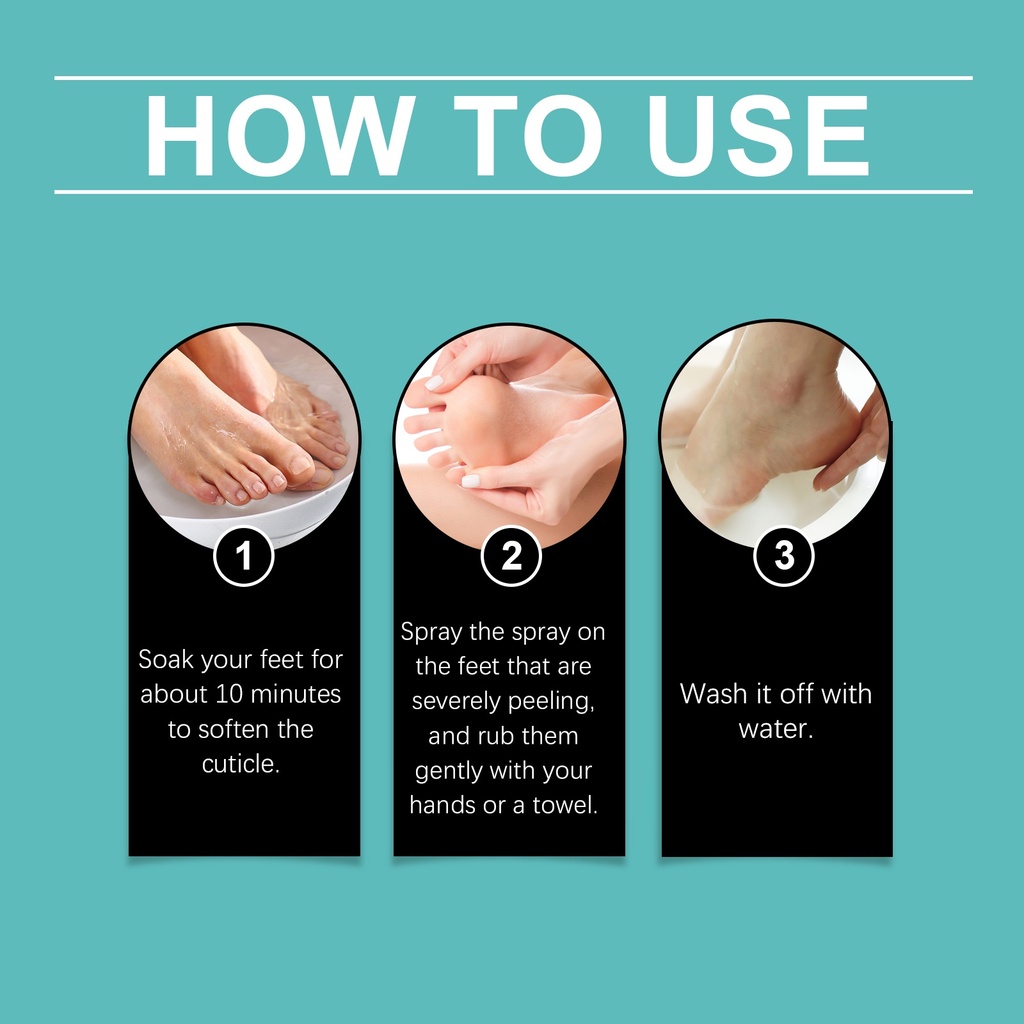 HOW TO USE

1

Soak your feet for about 10 minutes to soften the cuticle.

2

Spray the spray on the feet that are severely peeling, and rub them gently with your hands or a towel.

3

Wash it off with water.