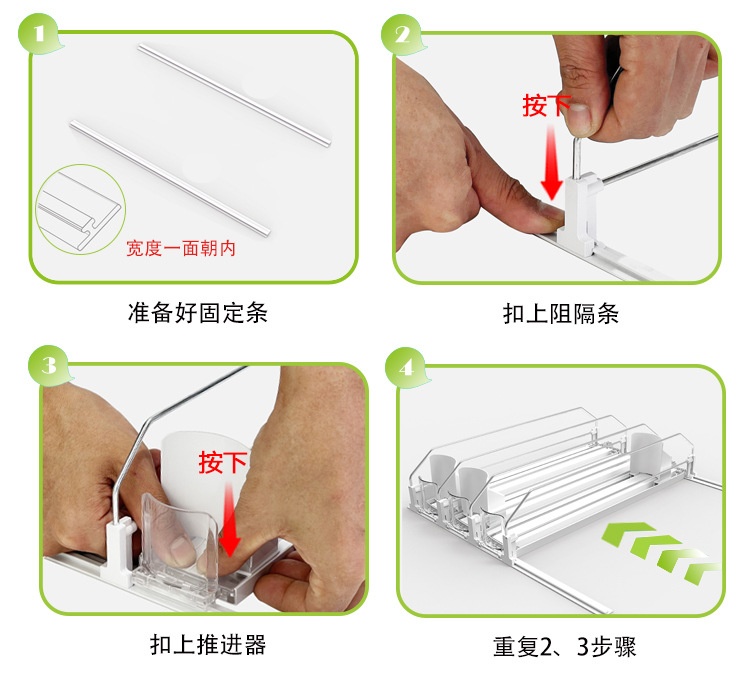 1

宽度一面朝内

准备好固定条

2

按下

扣上阻隔条

3

按下

扣上推进器

4

重复2、3步骤