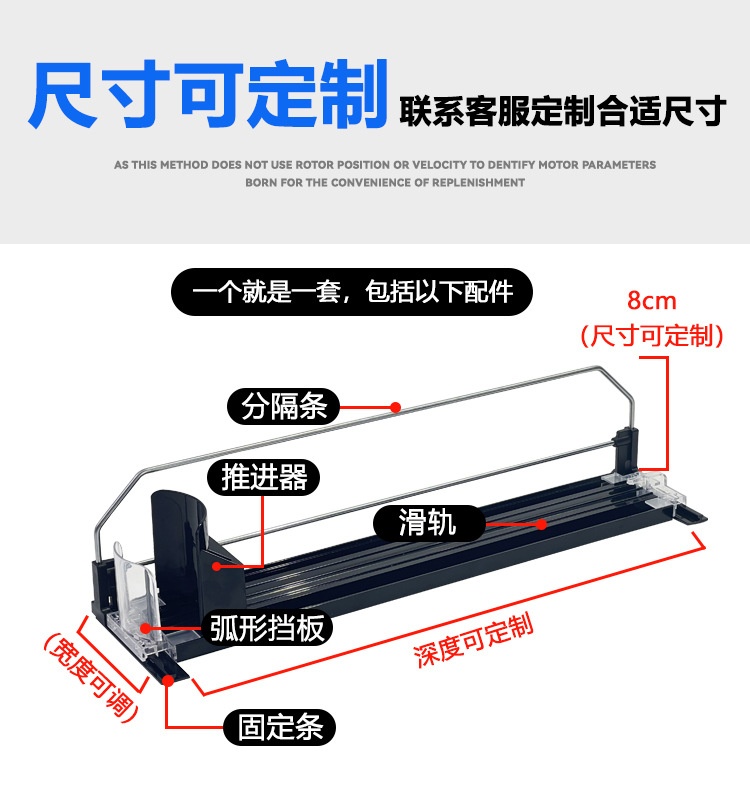 尺寸可定制 联系客服定制合适尺寸

AS THIS METHOD DOES NOT USE ROTOR POSITION OR VELOCITY TO DENTIFY MOTOR PARAMETERS
BORN FOR THE CONVENIENCE OF REPLENISHMENT

一个就是一套，包括以下配件

8cm
（尺寸可定制）

分隔条

推进器

滑轨

弧形挡板

深度可定制

（宽度可调）

固定条