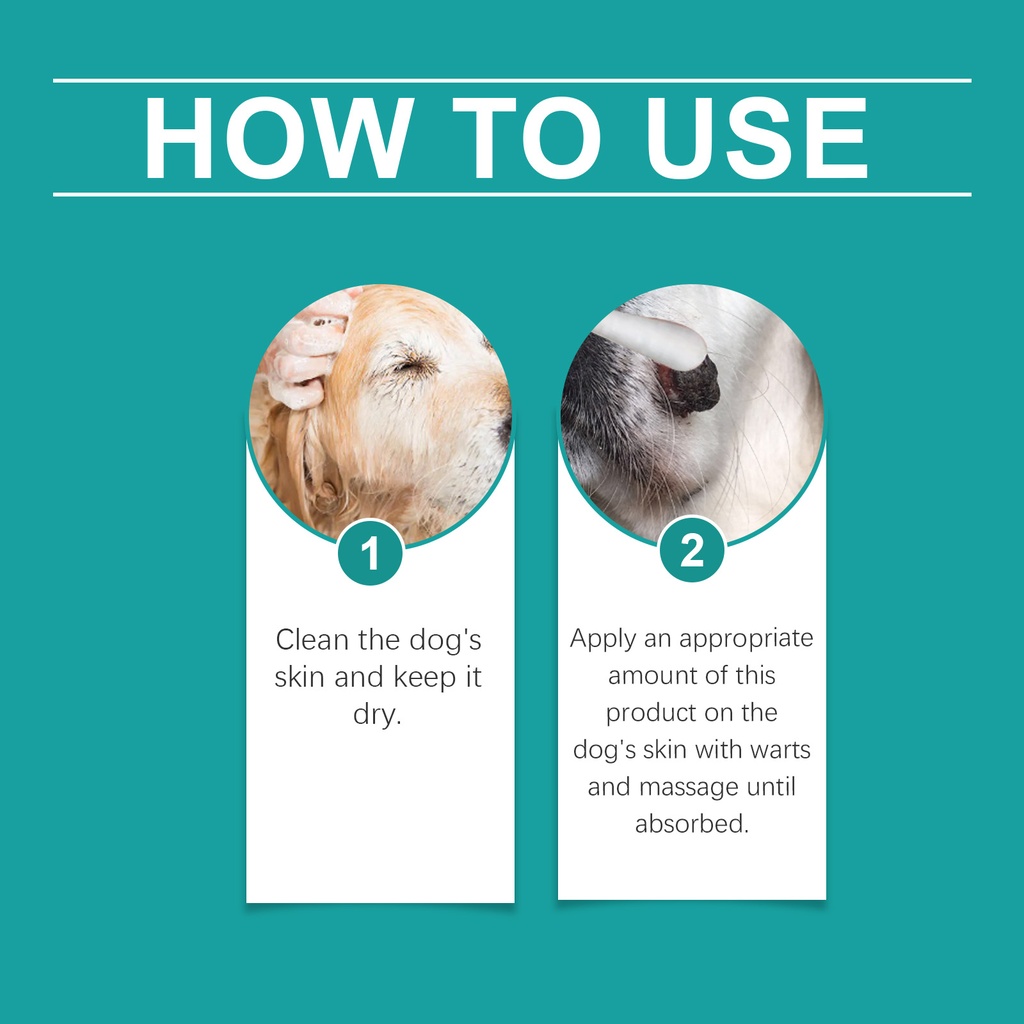 HOW TO USE

1

Clean the dog's skin and keep it dry.

2

Apply an appropriate amount of this product on the dog's skin with warts and massage until absorbed.