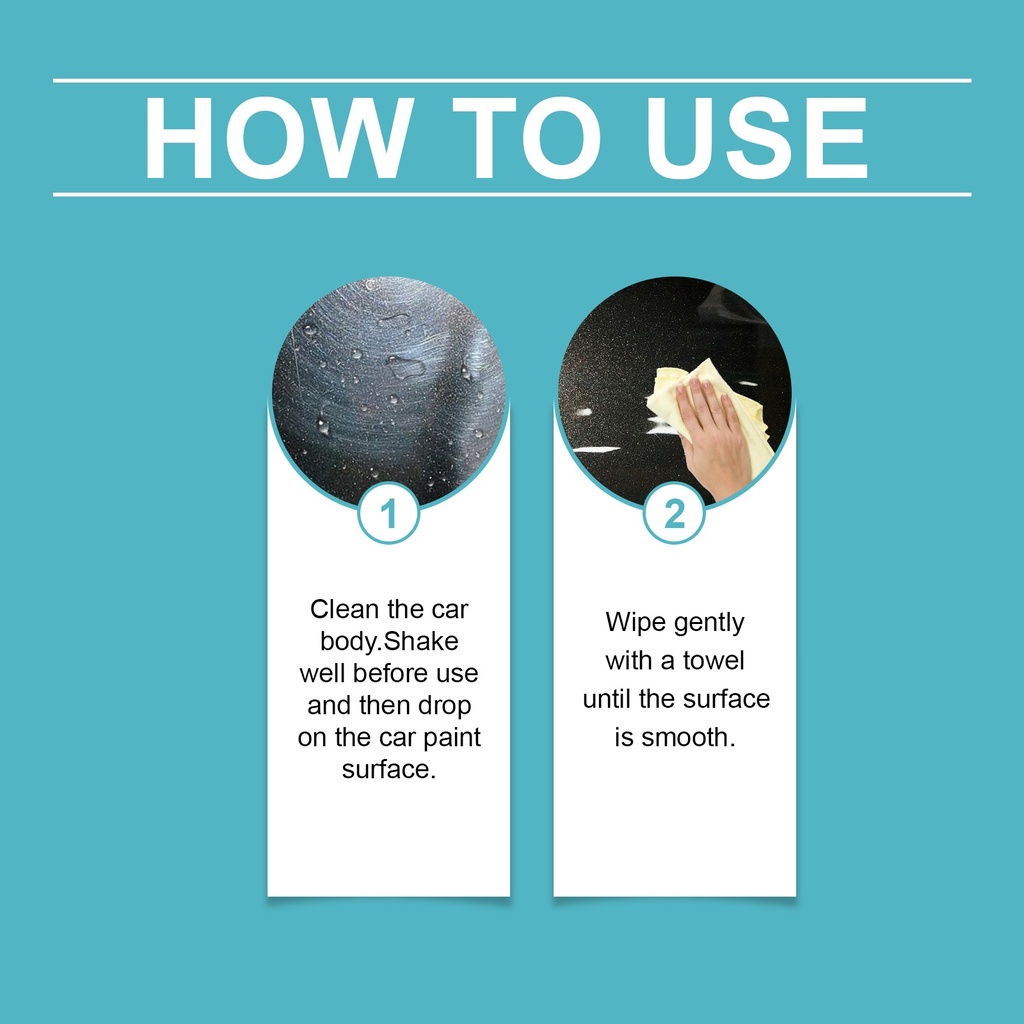 HOW TO USE

1

Clean the car body.Shake well before use and then drop on the car paint surface.

2

Wipe gently with a towel until the surface is smooth.