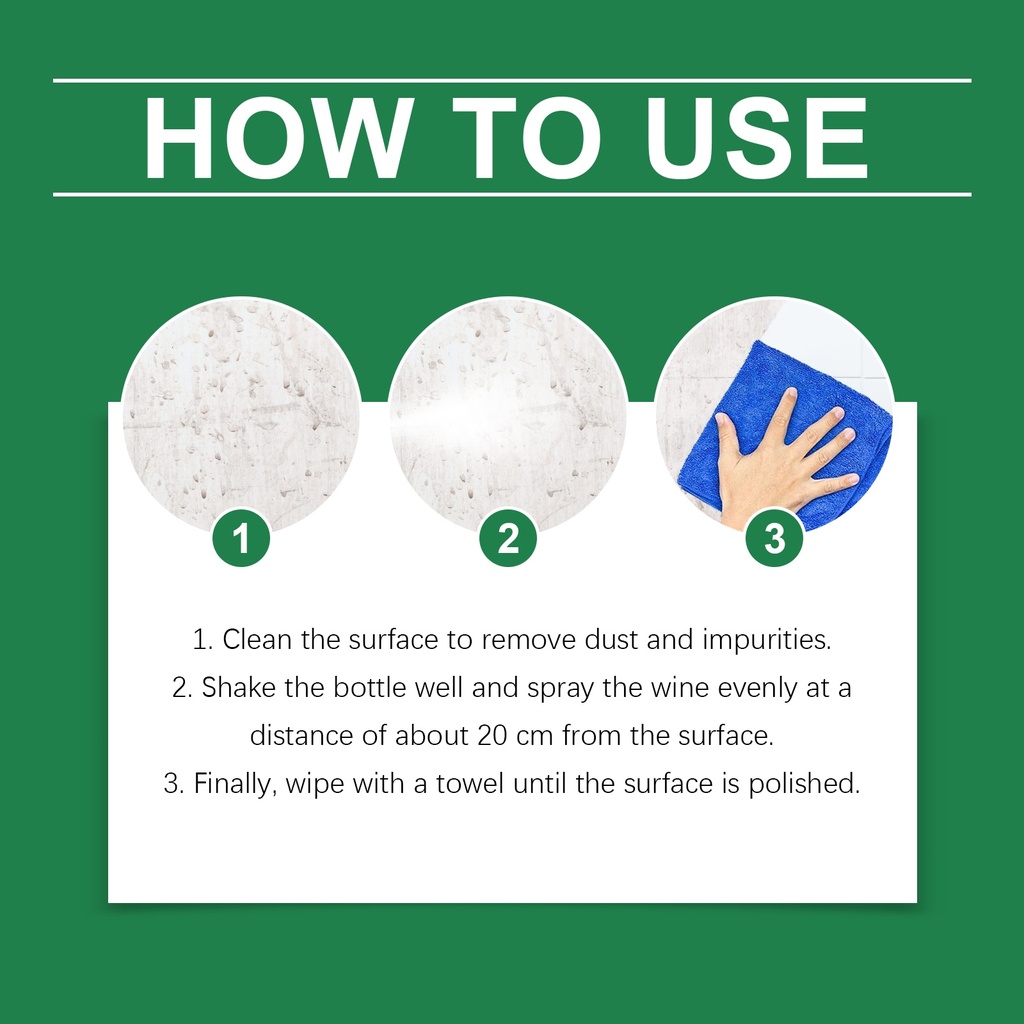 HOW TO USE

1

2

3

1. Clean the surface to remove dust and impurities.
2. Shake the bottle well and spray the wine evenly at a distance of about 20 cm from the surface.
3. Finally, wipe with a towel until the surface is polished.