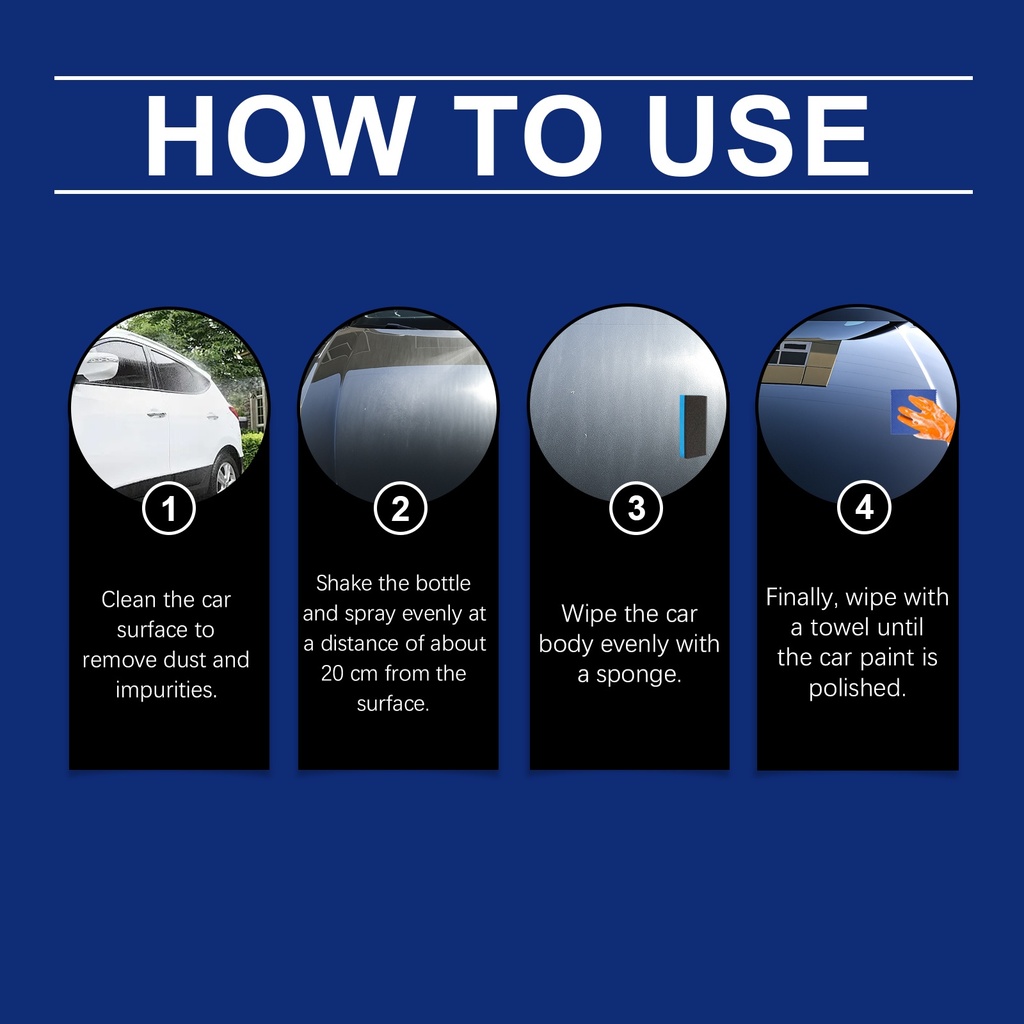 HOW TO USE

1

Clean the car surface to remove dust and impurities.

2

Shake the bottle and spray evenly at a distance of about 20 cm from the surface.

3

Wipe the car body evenly with a sponge.

4

Finally, wipe with a towel until the car paint is polished.