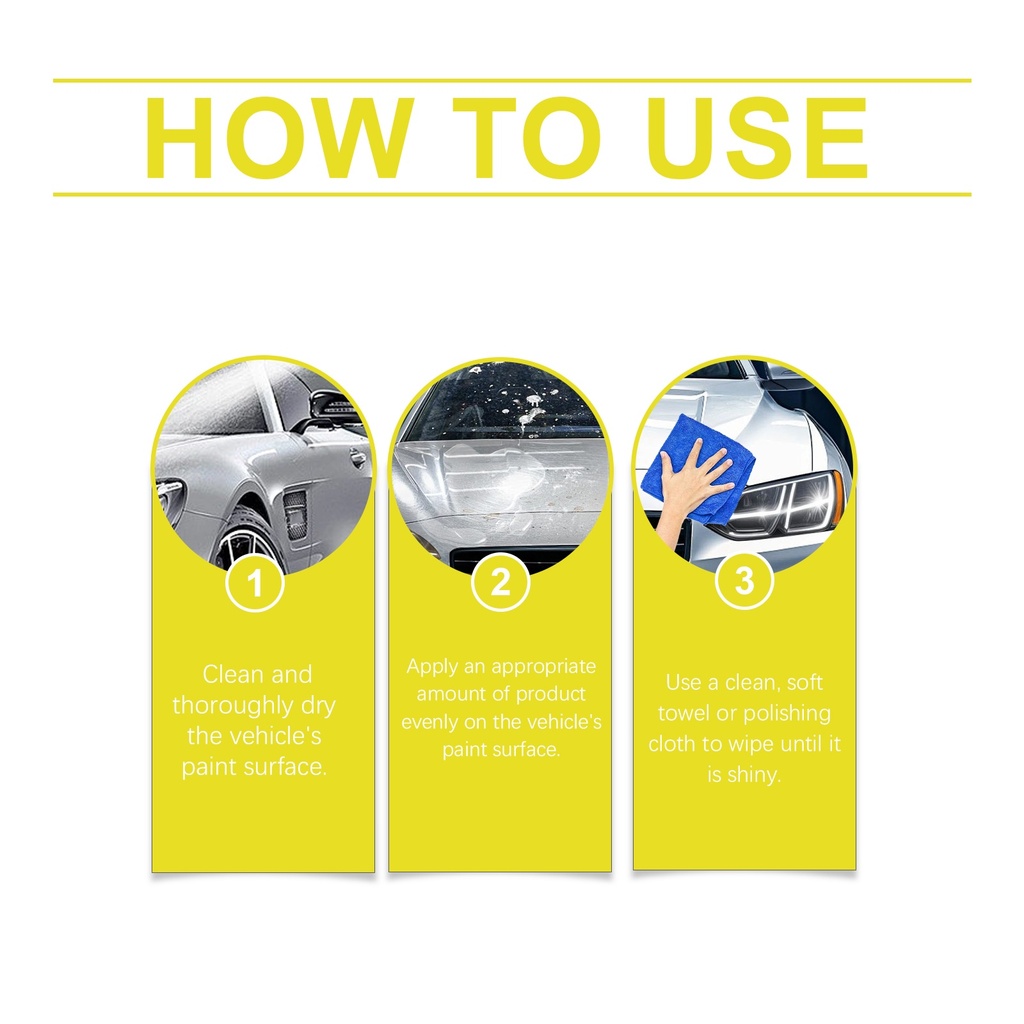 HOW TO USE

1

Clean and thoroughly dry the vehicle's paint surface.

2

Apply an appropriate amount of product evenly on the vehicle's paint surface.

3

Use a clean, soft towel or polishing cloth to wipe until it is shiny.