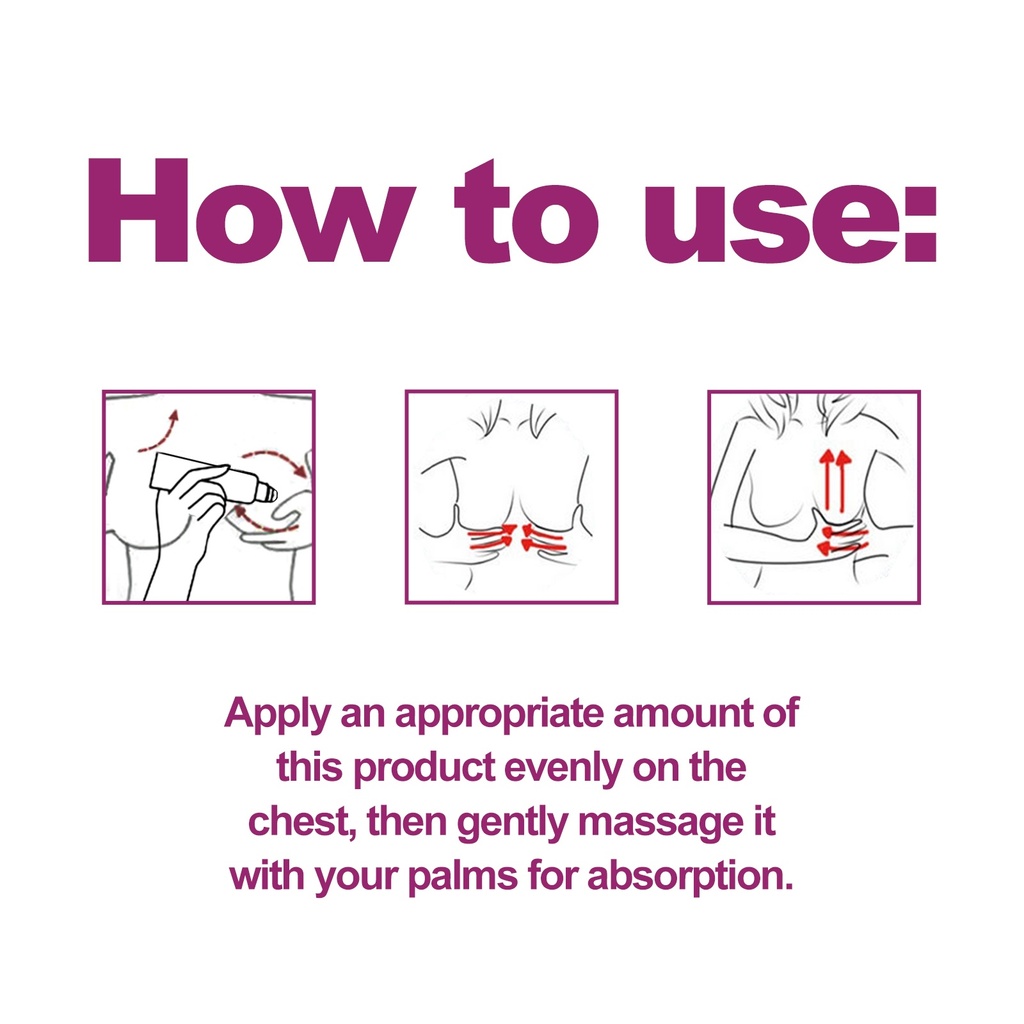 How to use:

Apply an appropriate amount of this product evenly on the chest, then gently massage it with your palms for absorption.