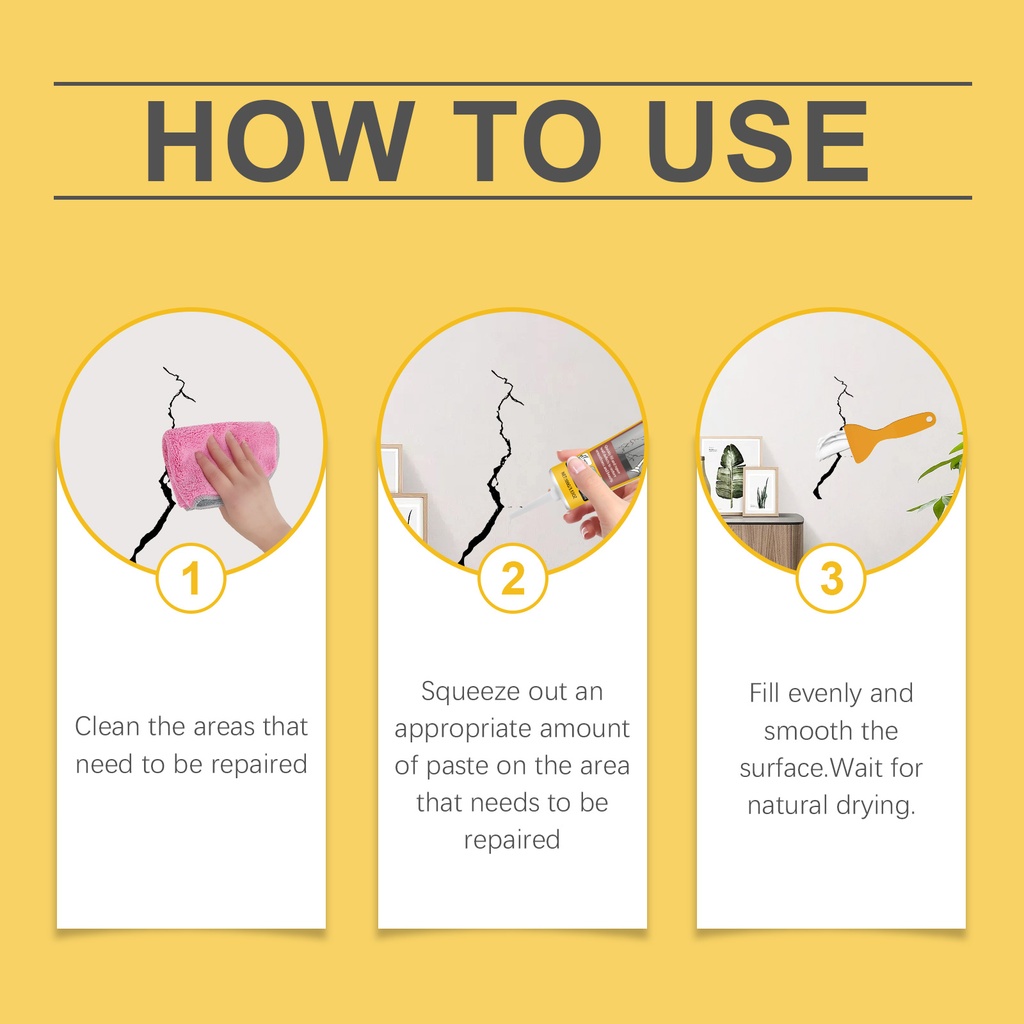 HOW TO USE

1

Clean the areas that need to be repaired

2

Squeeze out an appropriate amount of paste on the area that needs to be repaired

3

Fill evenly and smooth the surface.Wait for natural drying.