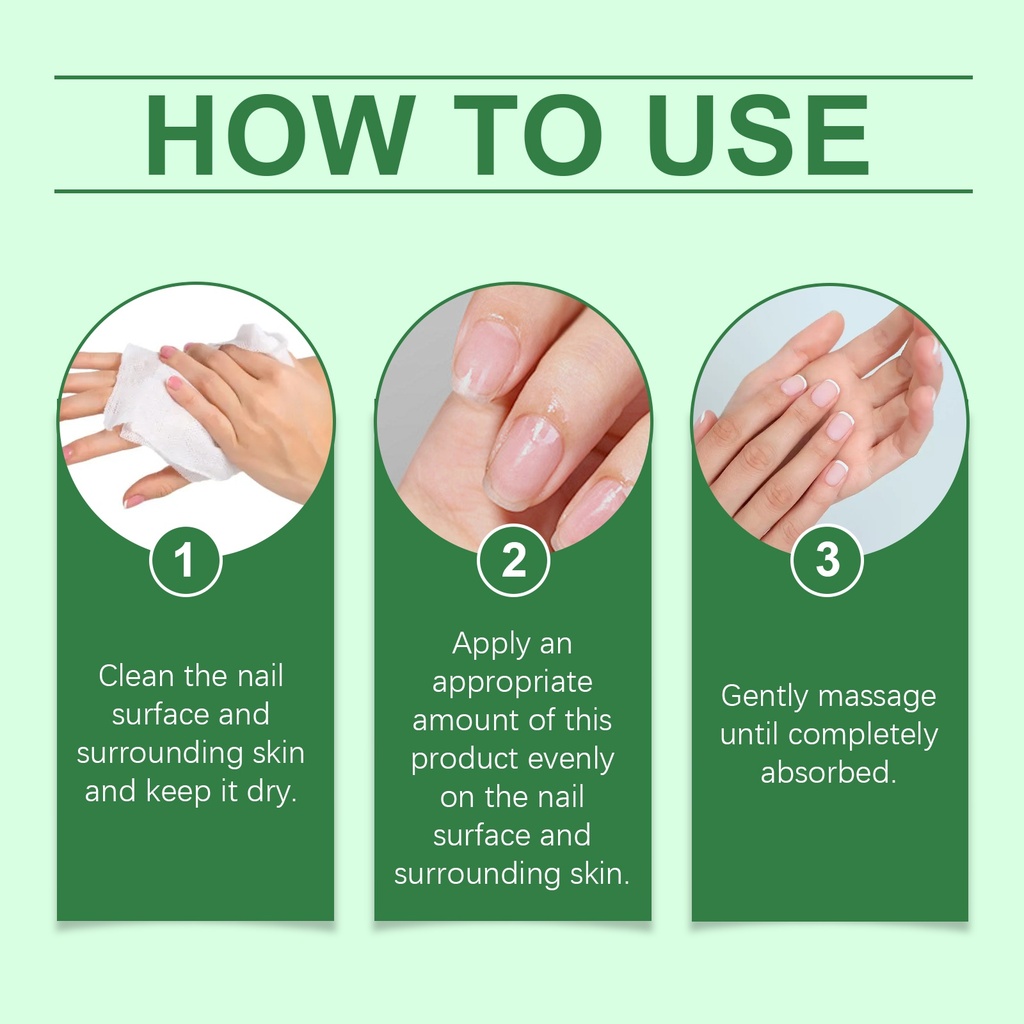 HOW TO USE

1

Clean the nail surface and surrounding skin and keep it dry.

2

Apply an appropriate amount of this product evenly on the nail surface and surrounding skin.

3

Gently massage until completely absorbed.