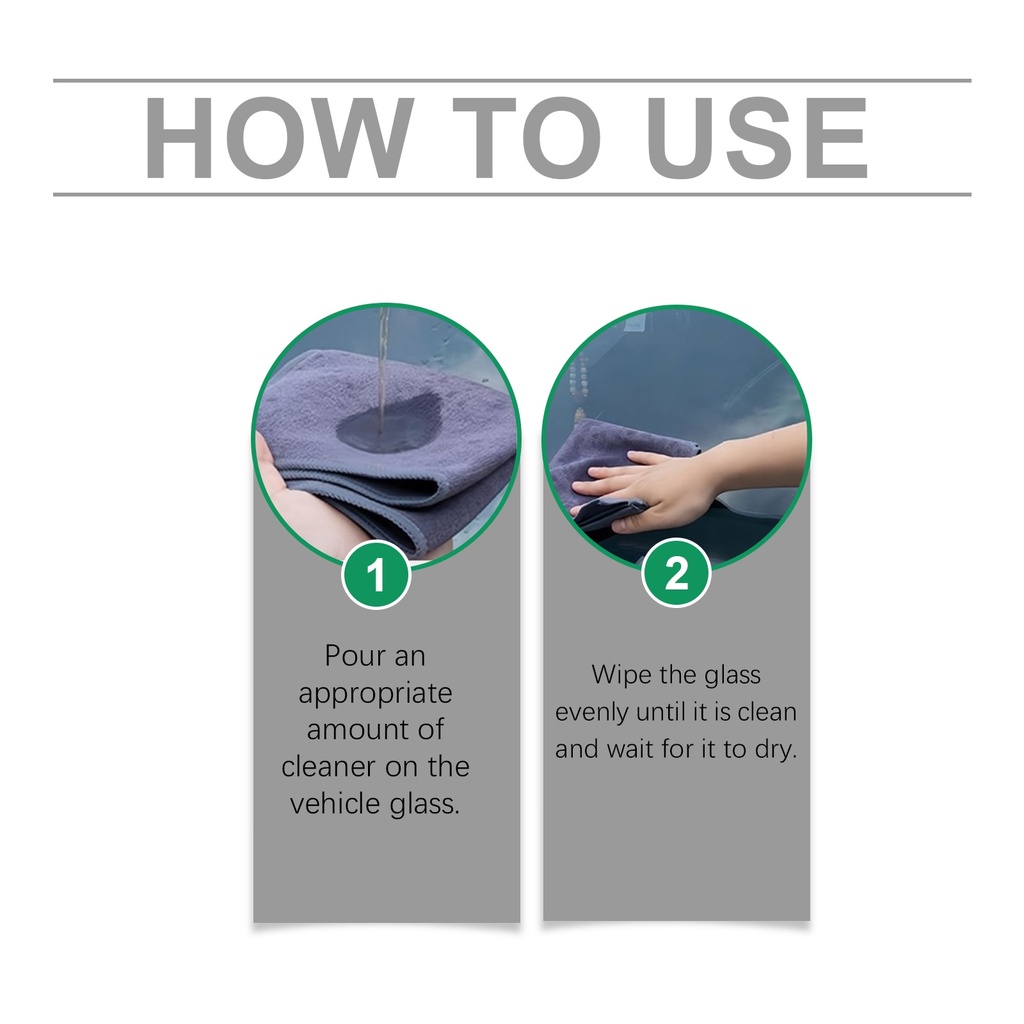 HOW TO USE

1

Pour an appropriate amount of cleaner on the vehicle glass.

2

Wipe the glass evenly until it is clean and wait for it to dry.