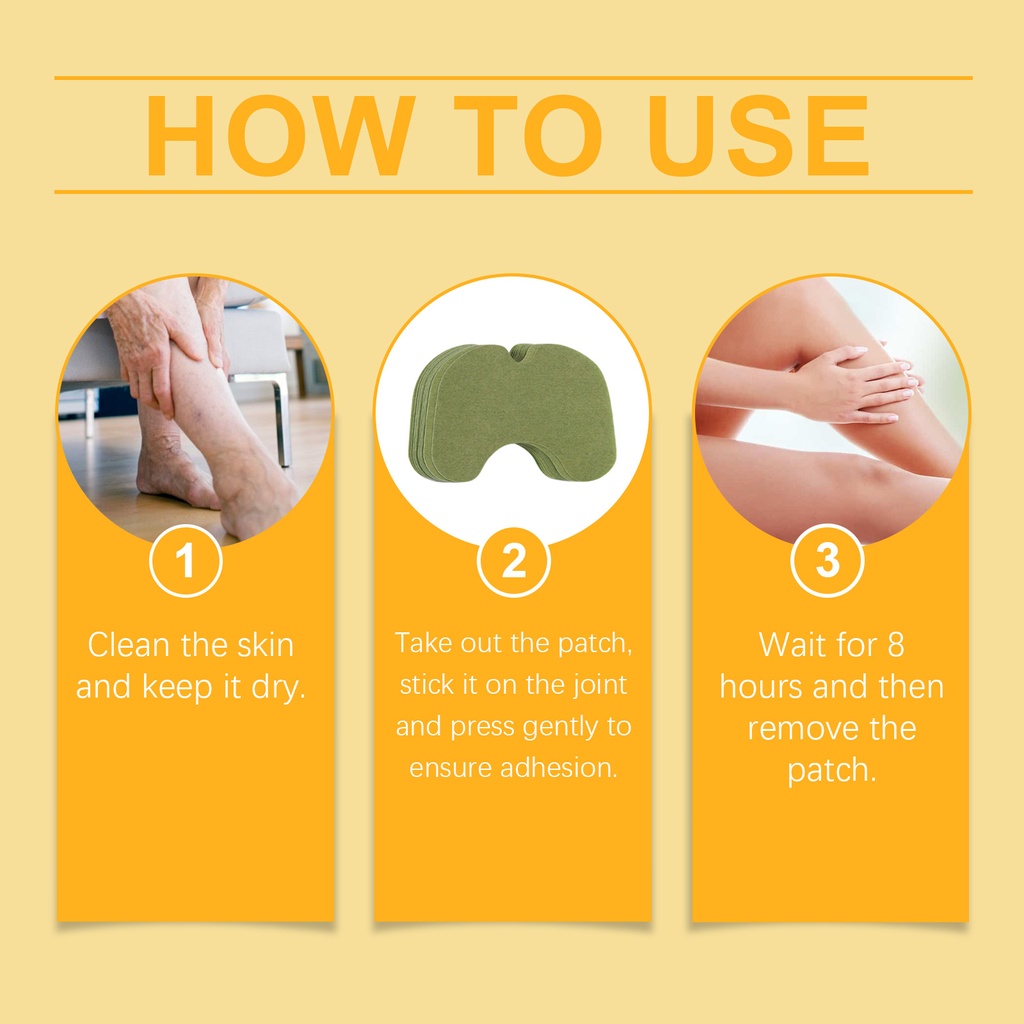 HOW TO USE

1

Clean the skin and keep it dry.

2

Take out the patch, stick it on the joint and press gently to ensure adhesion.

3

Wait for 8 hours and then remove the patch.