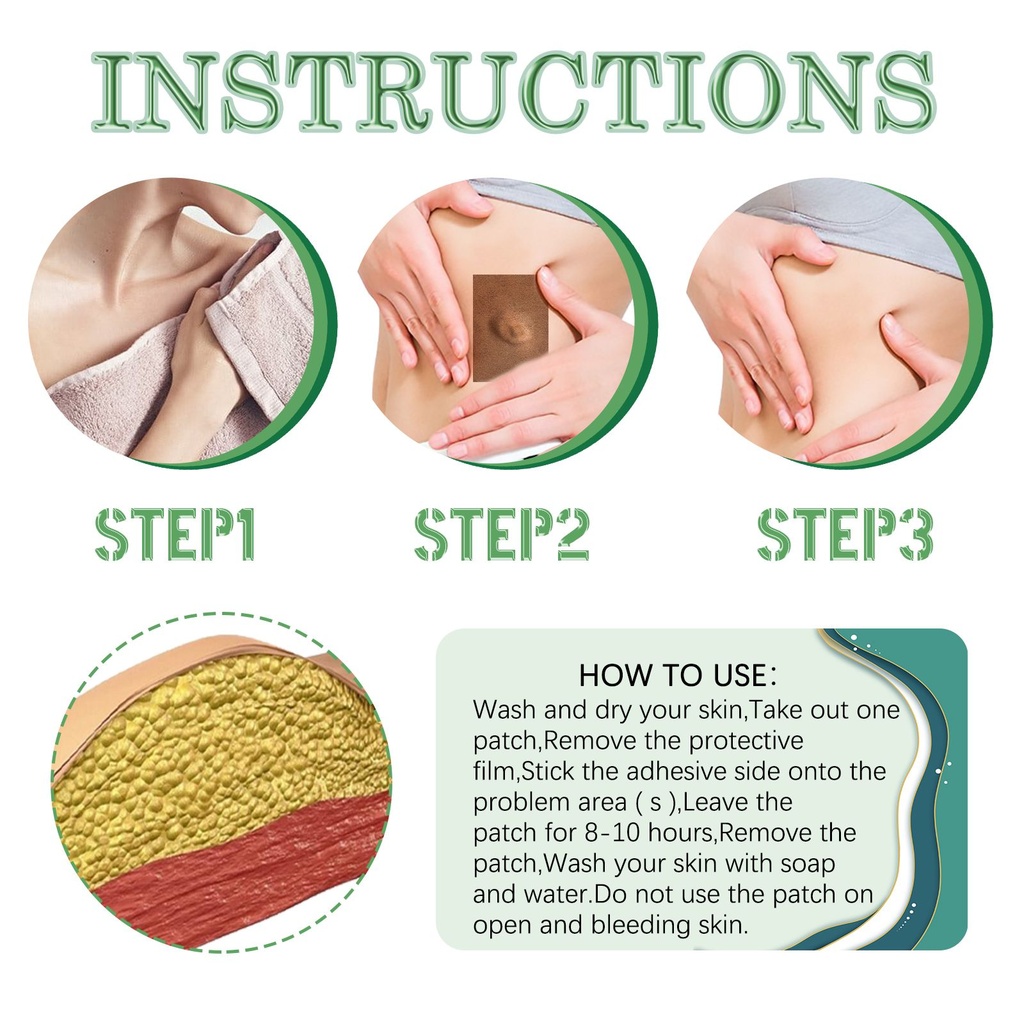 INSTRUCTIONS

STEP1

STEP2

STEP3

HOW TO USE:

Wash and dry your skin,Take out one patch,Remove the protective film,Stick the adhesive side onto the problem area ( s ),Leave the patch for 8-10 hours,Remove the patch,Wash your skin with soap and water.Do not use the patch on open and bleeding skin.