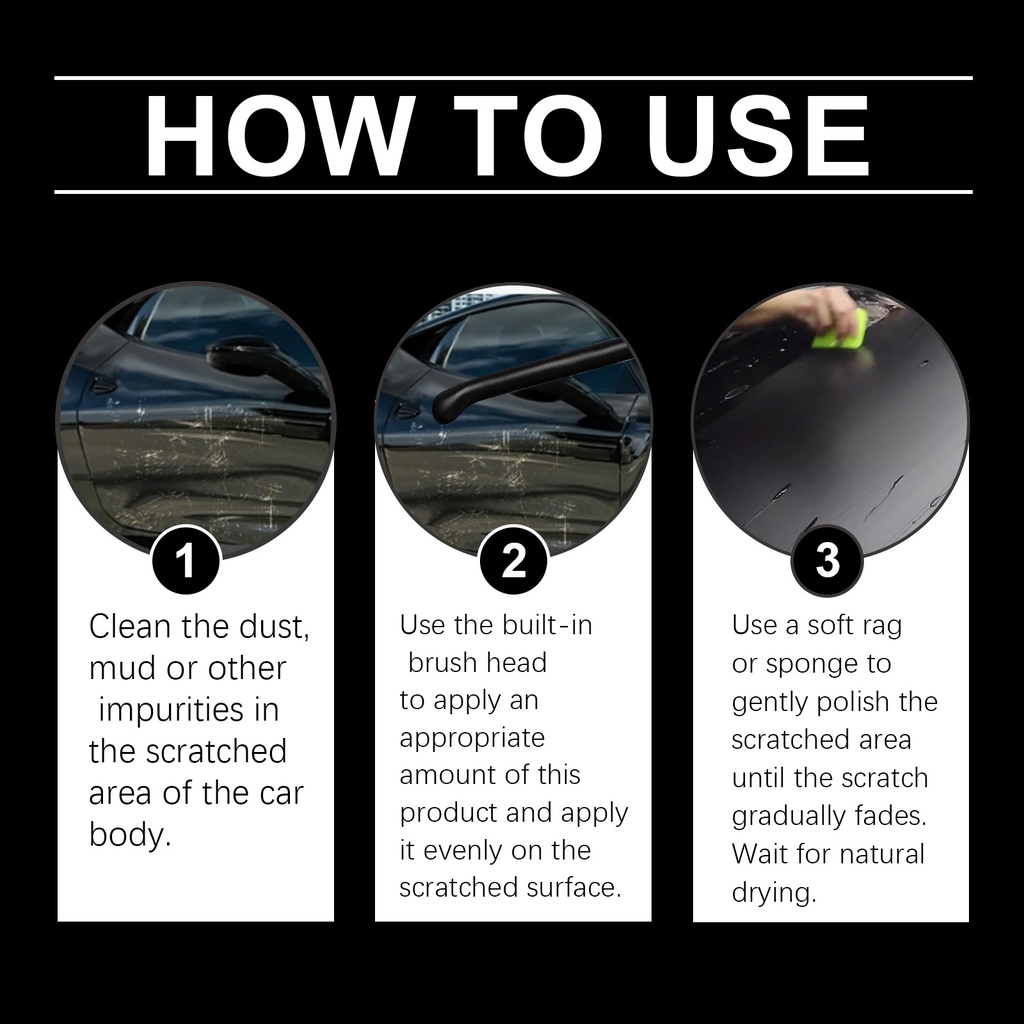 HOW TO USE

1

Clean the dust, mud or other impurities in the scratched area of the car body.

2

Use the built-in brush head to apply an appropriate amount of this product and apply it evenly on the scratched surface.

3

Use a soft rag or sponge to gently polish the scratched area until the scratch gradually fades. Wait for natural drying.