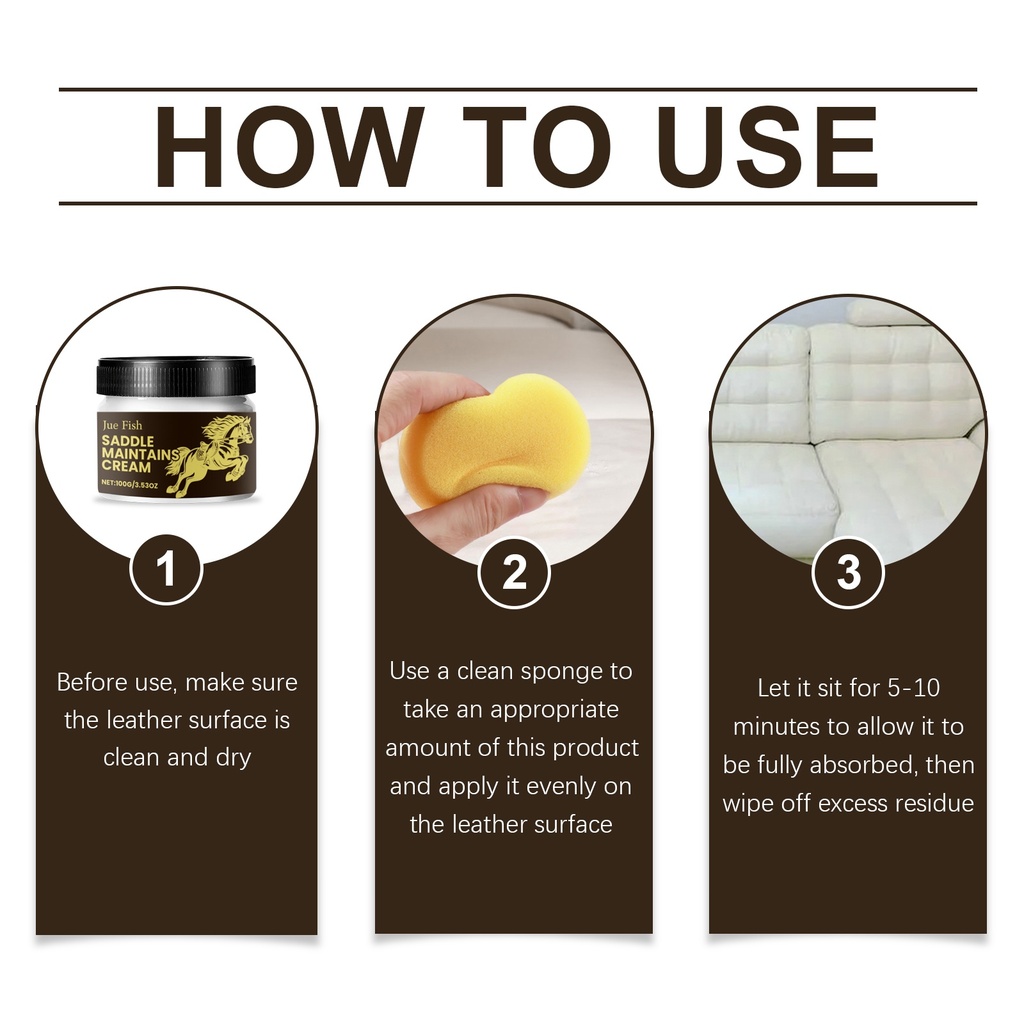 HOW TO USE

Jue Fish
SADDLE MAINTAINS CREAM
NET:100G/3.53OZ

1

Before use, make sure the leather surface is clean and dry

2

Use a clean sponge to take an appropriate amount of this product and apply it evenly on the leather surface

3

Let it sit for 5-10 minutes to allow it to be fully absorbed, then wipe off excess residue