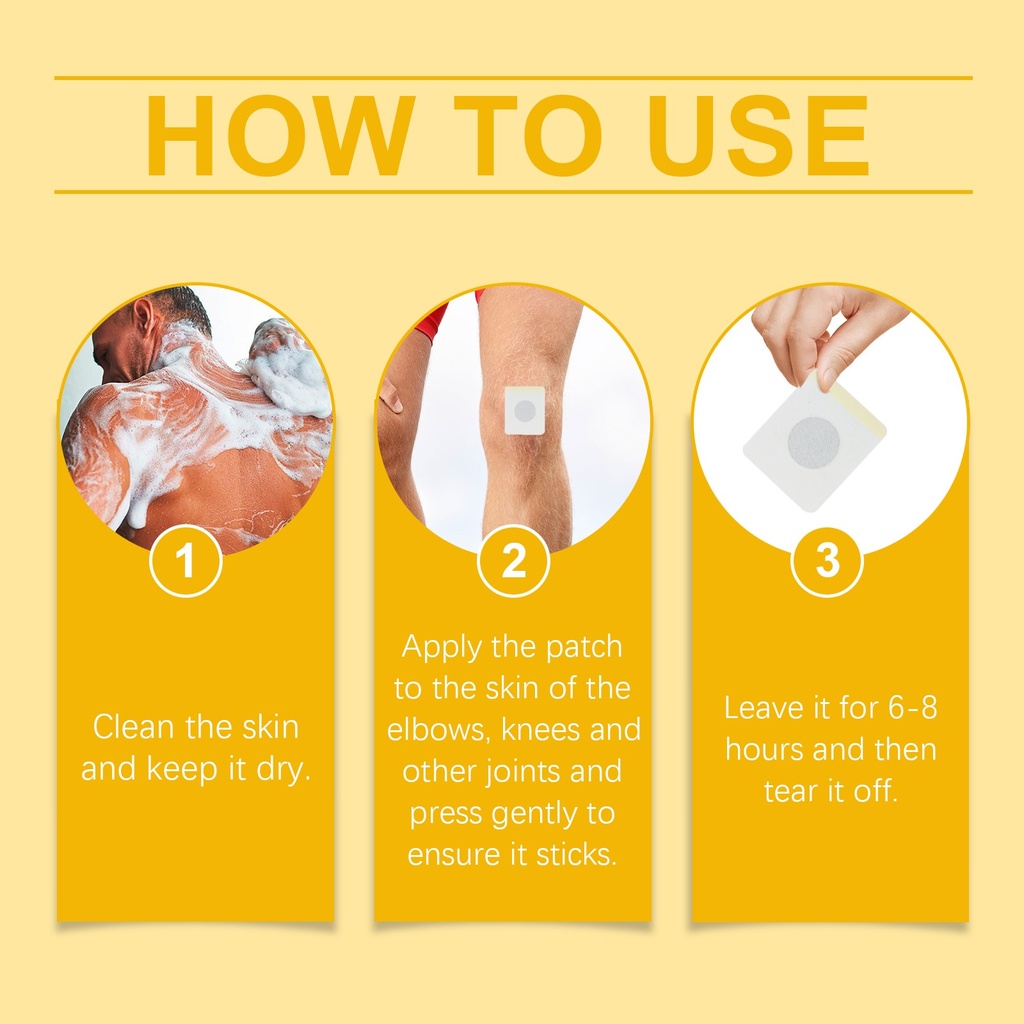 HOW TO USE

1

Clean the skin and keep it dry.

2

Apply the patch to the skin of the elbows, knees and other joints and press gently to ensure it sticks.

3

Leave it for 6-8 hours and then tear it off.