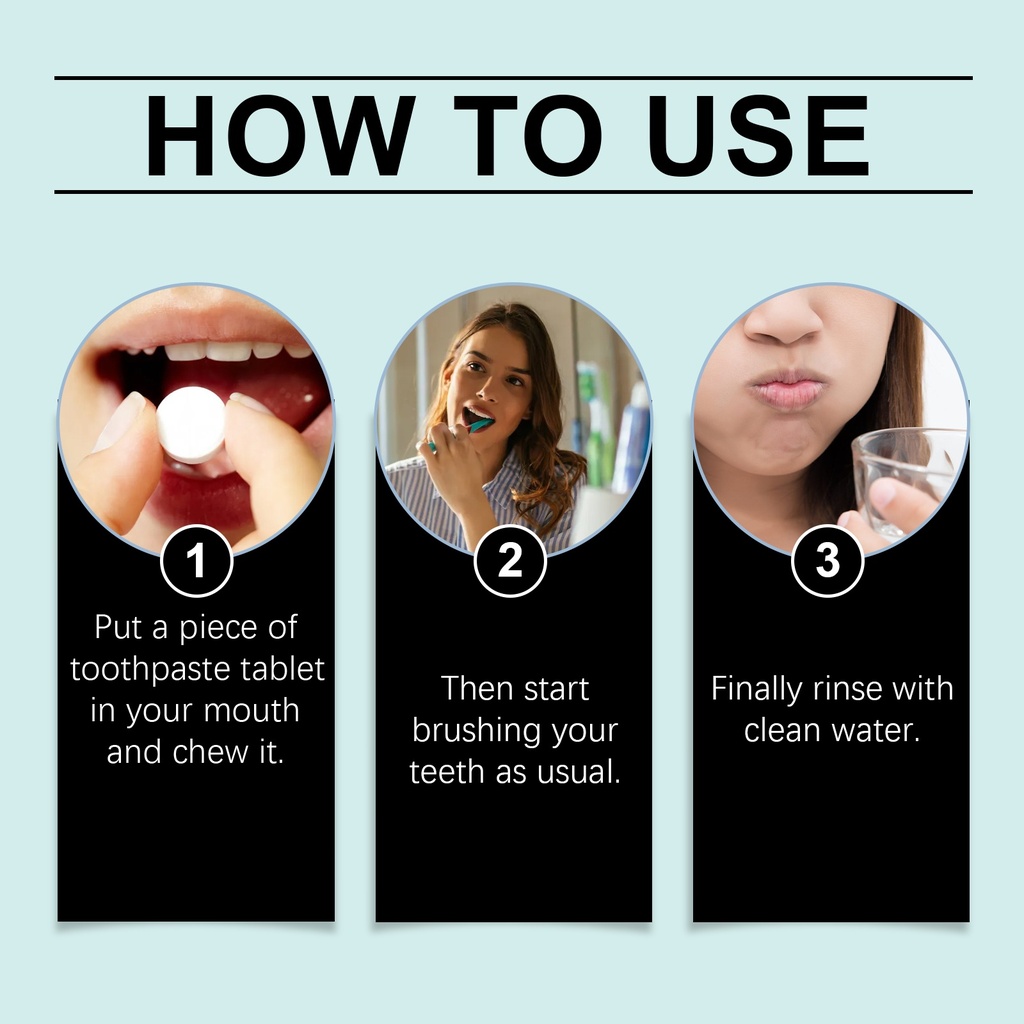 HOW TO USE

1
Put a piece of toothpaste tablet in your mouth and chew it.

2
Then start brushing your teeth as usual.

3
Finally rinse with clean water.