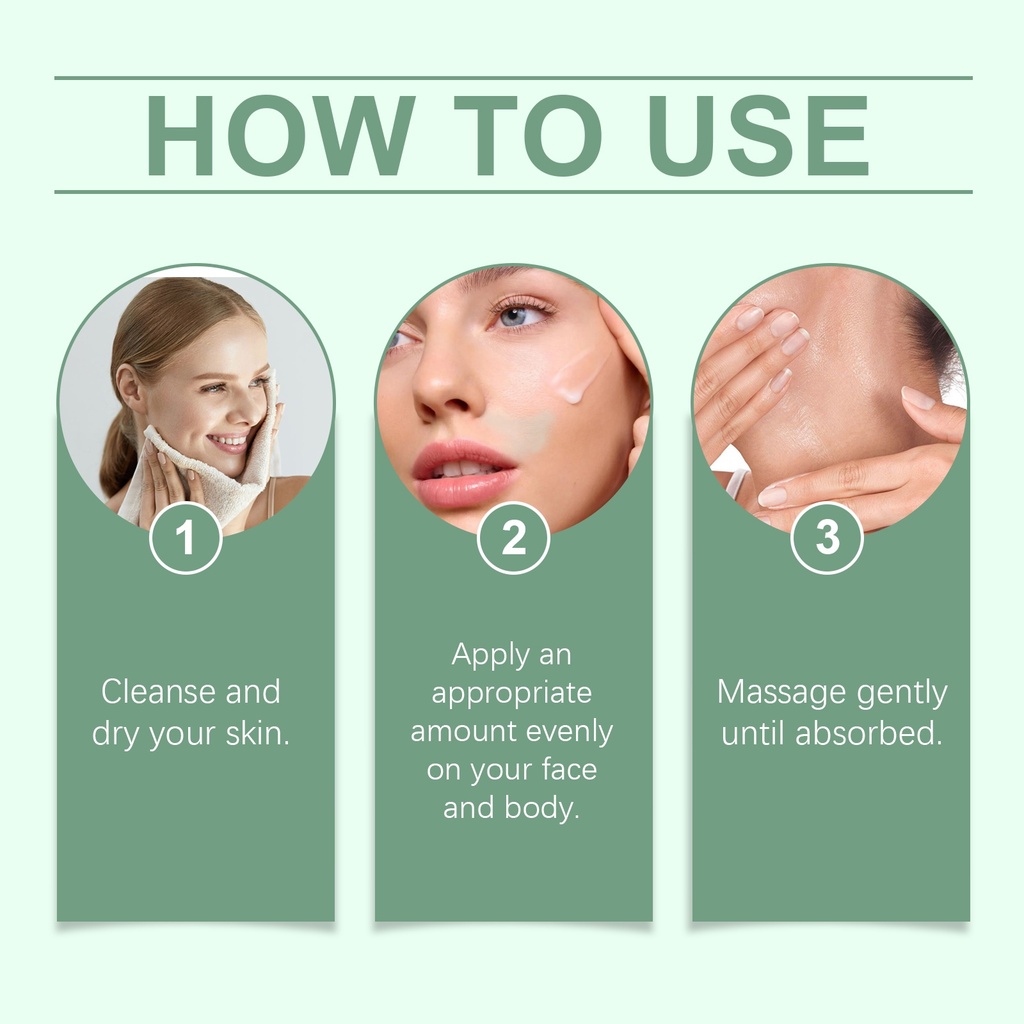 HOW TO USE

1

Cleanse and dry your skin.

2

Apply an appropriate amount evenly on your face and body.

3

Massage gently until absorbed.