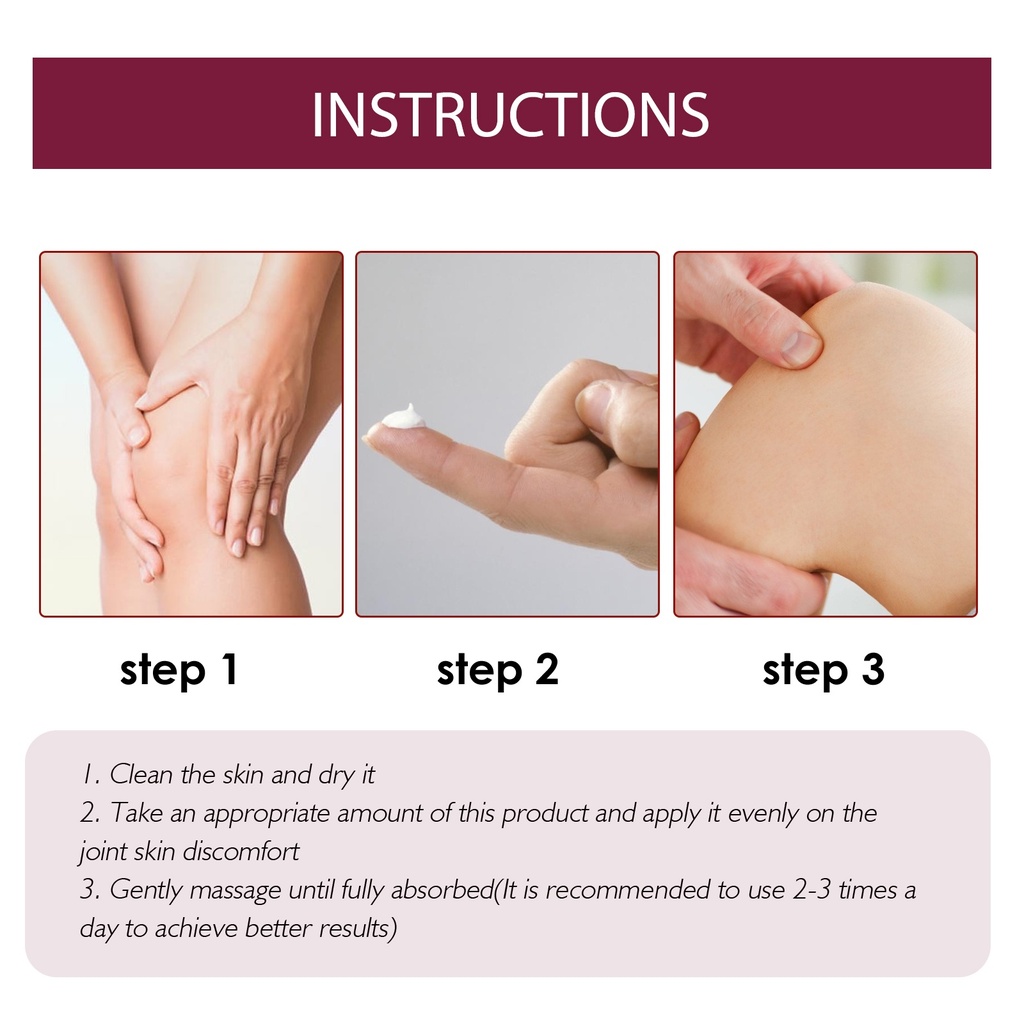 INSTRUCTIONS

step 1

step 2

step 3

1. Clean the skin and dry it
2. Take an appropriate amount of this product and apply it evenly on the joint skin discomfort
3. Gently massage until fully absorbed(It is recommended to use 2-3 times a day to achieve better results)