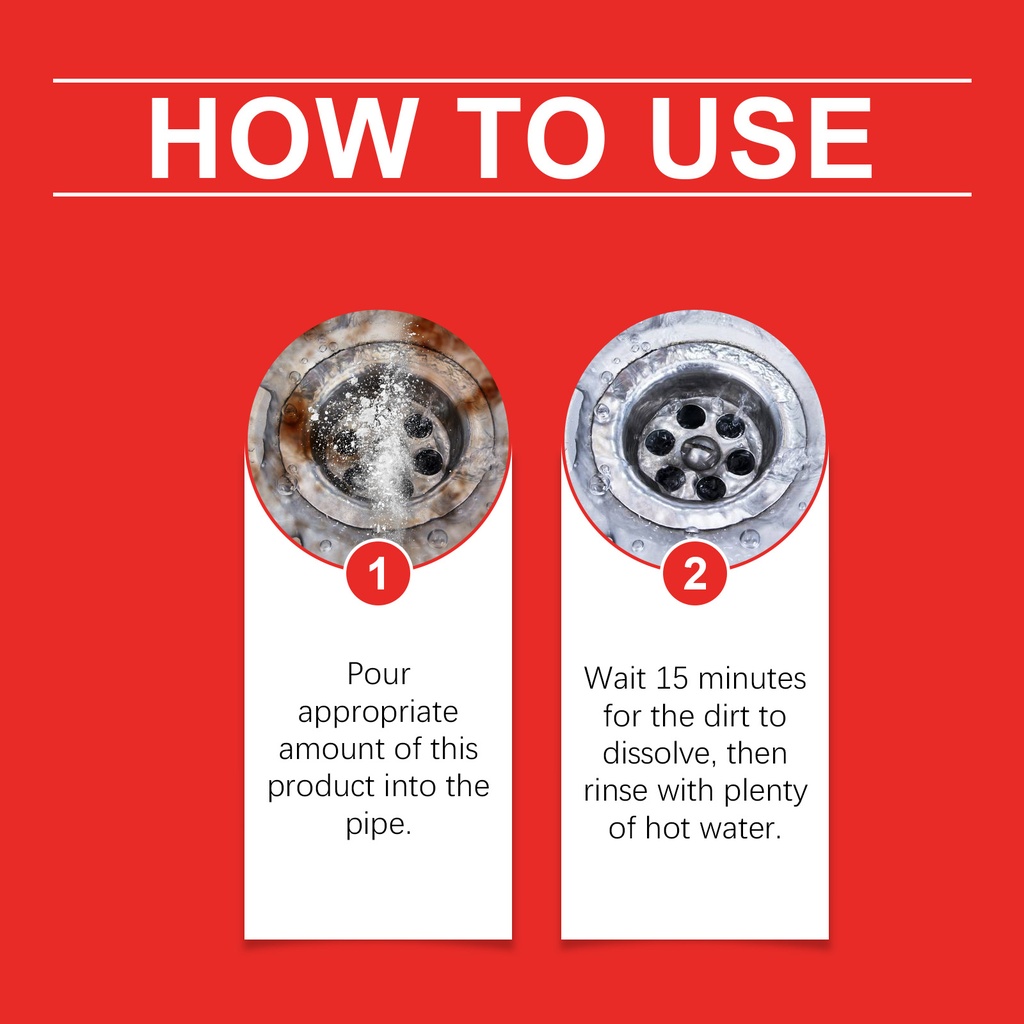 HOW TO USE

1

Pour appropriate amount of this product into the pipe.

2

Wait 15 minutes for the dirt to dissolve, then rinse with plenty of hot water.