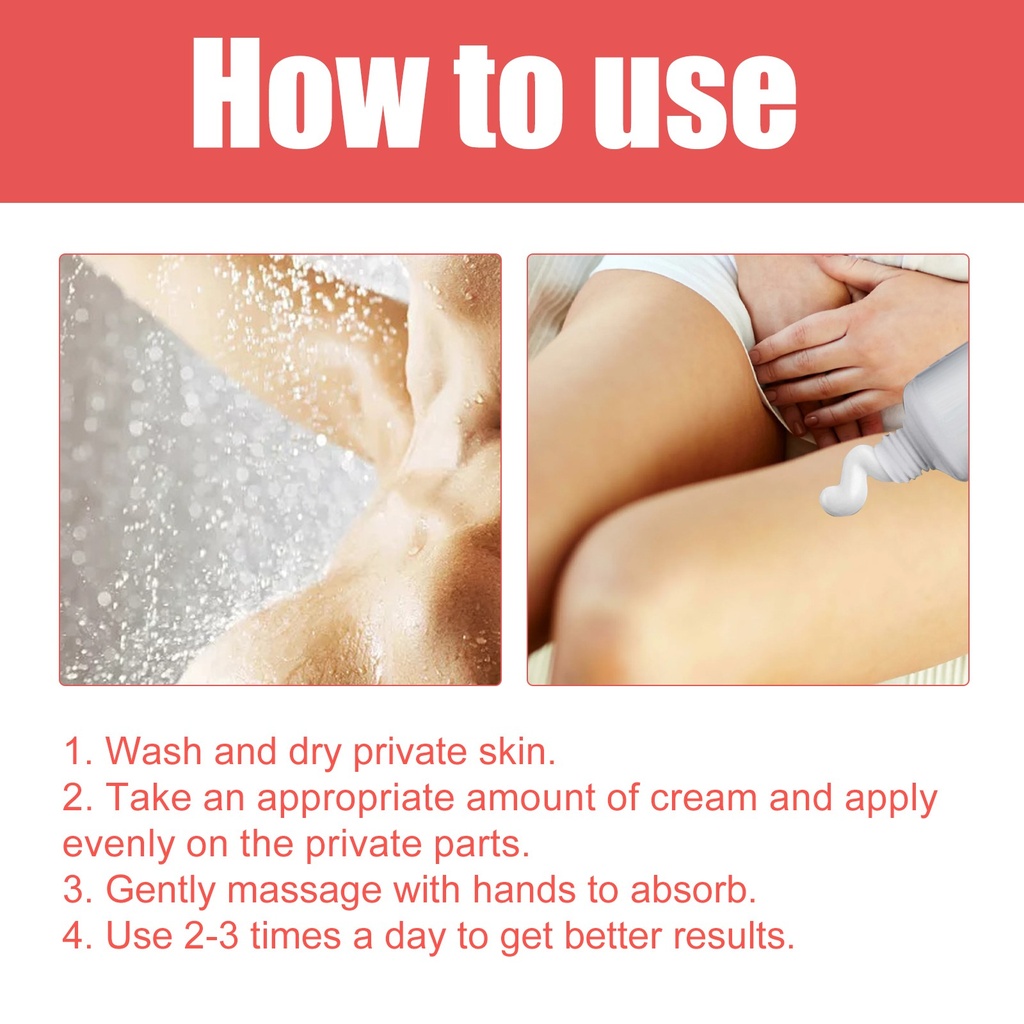 How to use

1. Wash and dry private skin.
2. Take an appropriate amount of cream and apply evenly on the private parts.
3. Gently massage with hands to absorb.
4. Use 2-3 times a day to get better results.