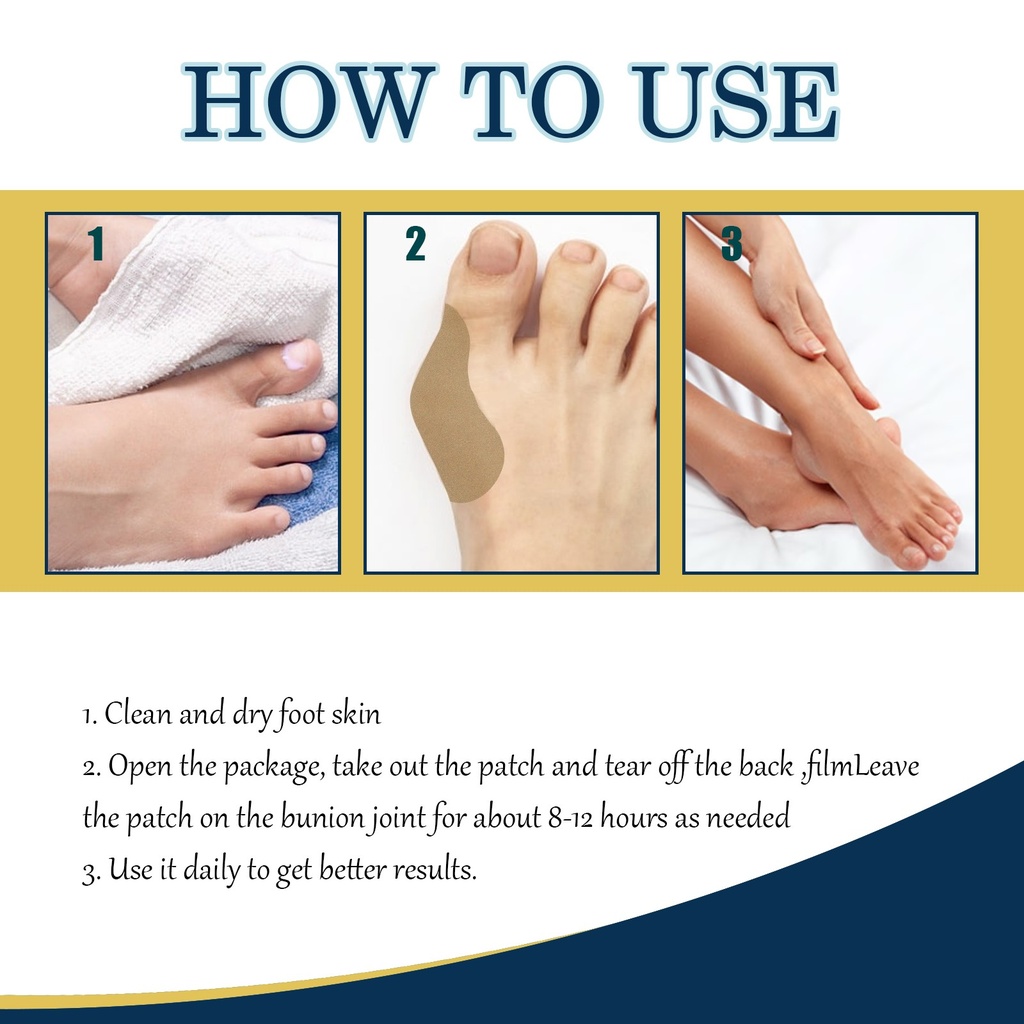 HOW TO USE

1

2

3

1. Clean and dry foot skin
2. Open the package, take out the patch and tear off the back ,filmLeave the patch on the bunion joint for about 8-12 hours as needed
3. Use it daily to get better results.