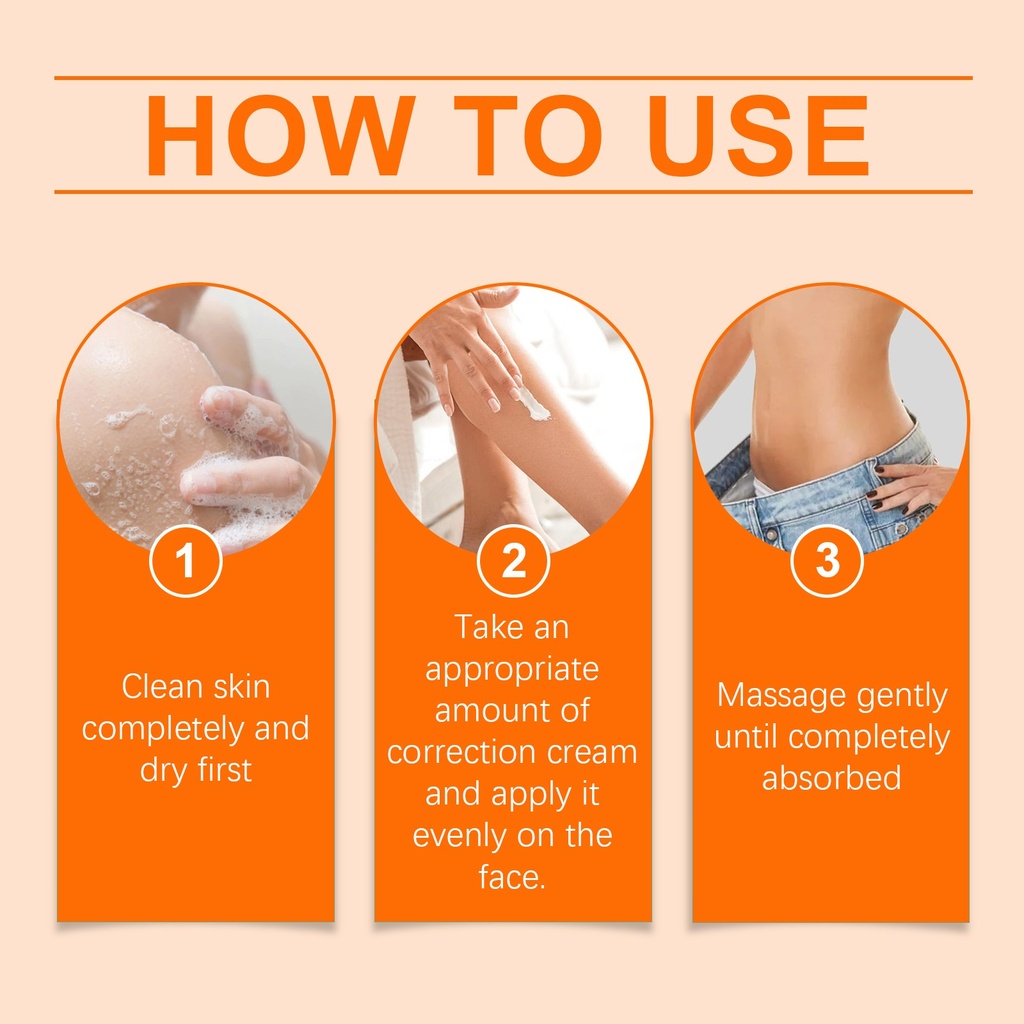 HOW TO USE

1

Clean skin completely and dry first

2

Take an appropriate amount of correction cream and apply it evenly on the face.

3

Massage gently until completely absorbed