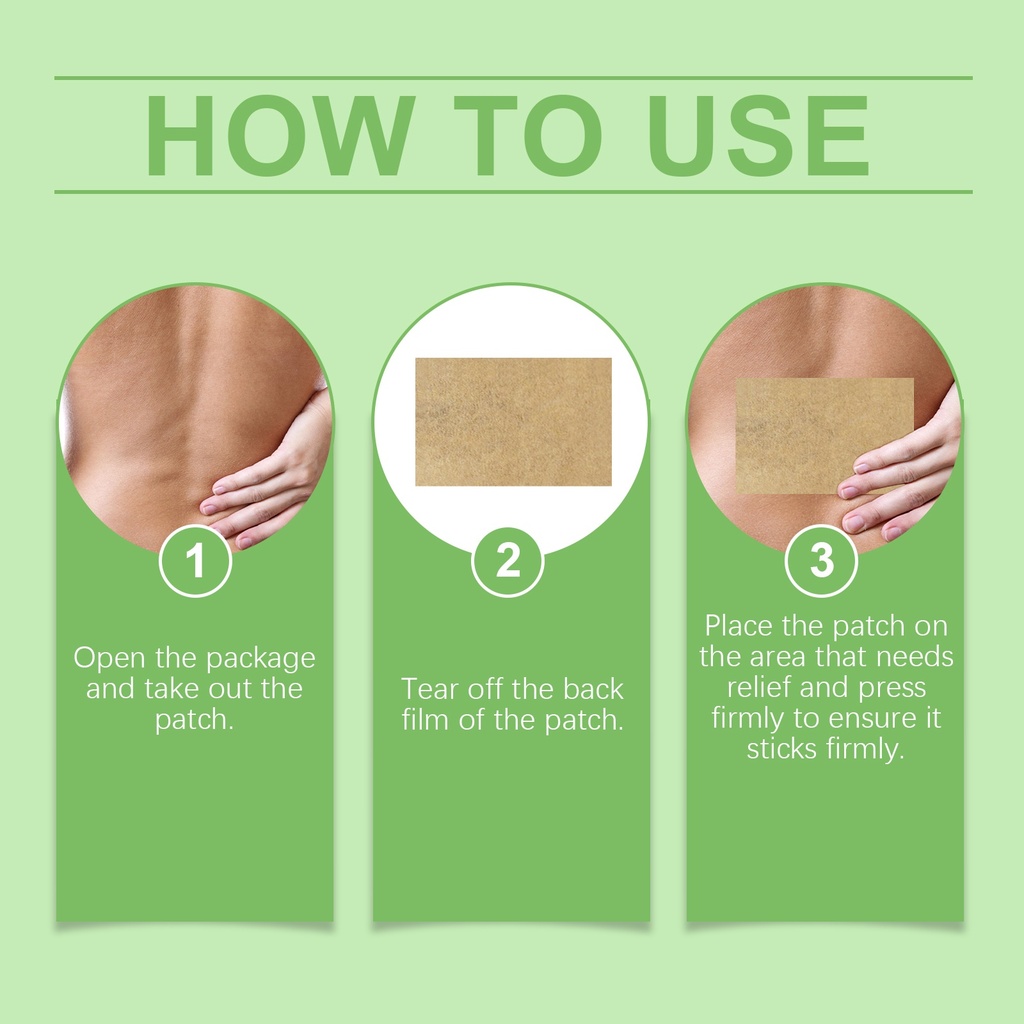 HOW TO USE

1

Open the package and take out the patch.

2

Tear off the back film of the patch.

3

Place the patch on the area that needs relief and press firmly to ensure it sticks firmly.