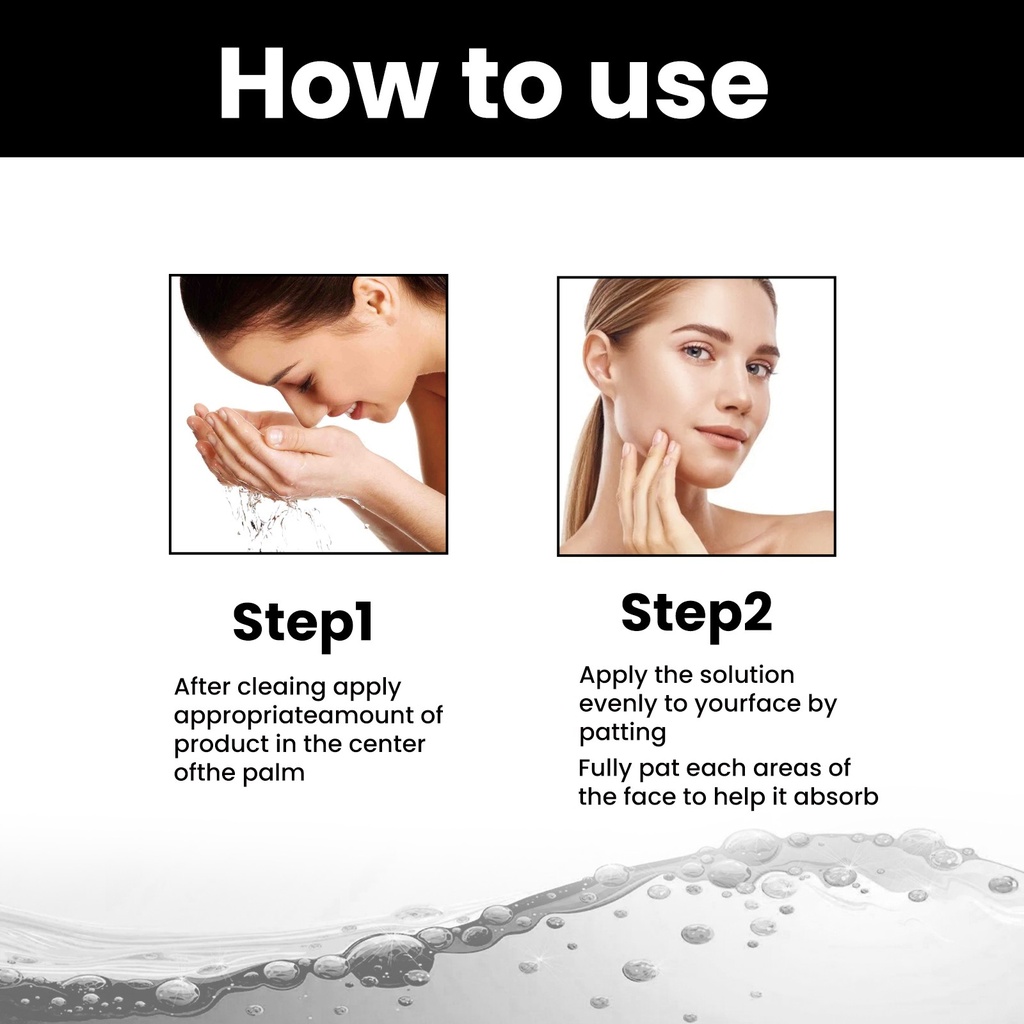 How to use

Step1

After cleaing apply appropriateamount of product in the center ofthe palm

Step2

Apply the solution evenly to yourface by patting

Fully pat each areas of the face to help it absorb