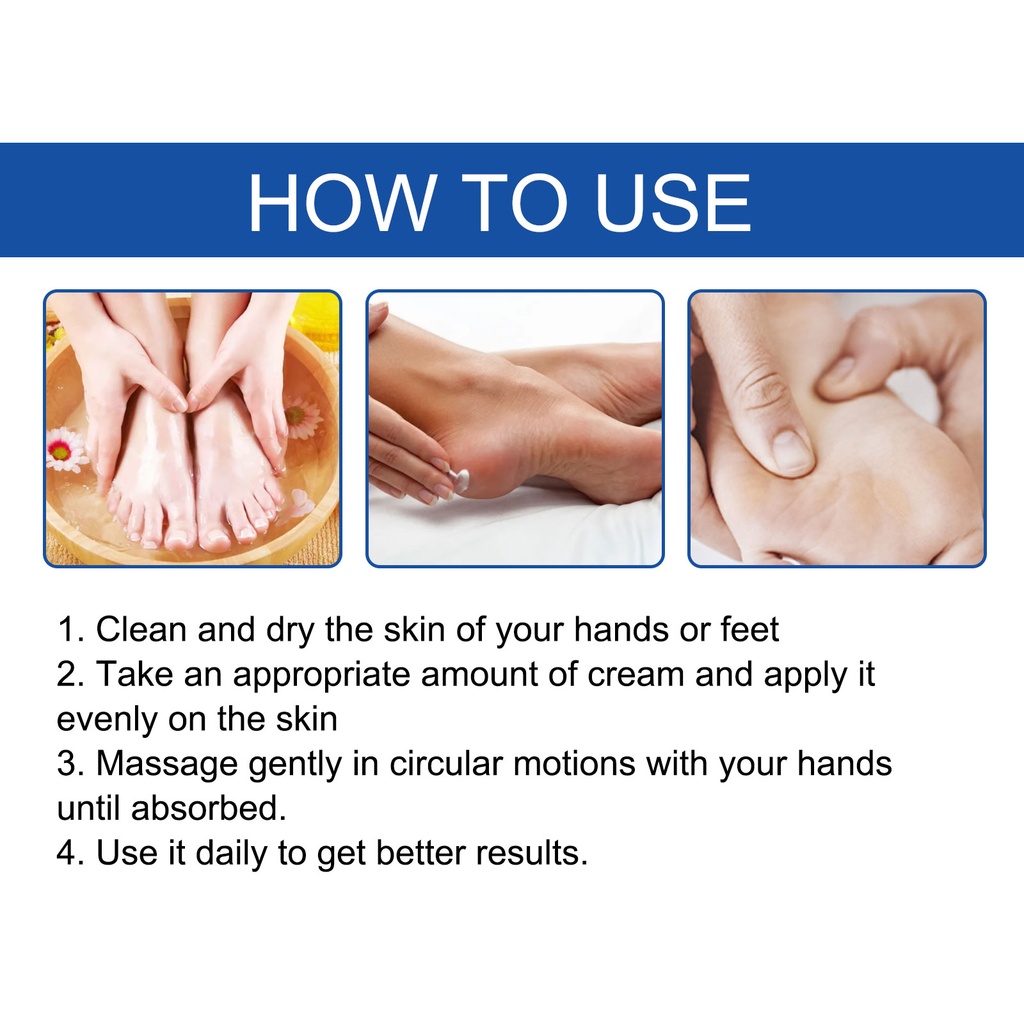 HOW TO USE

1. Clean and dry the skin of your hands or feet
2. Take an appropriate amount of cream and apply it evenly on the skin
3. Massage gently in circular motions with your hands until absorbed.
4. Use it daily to get better results.