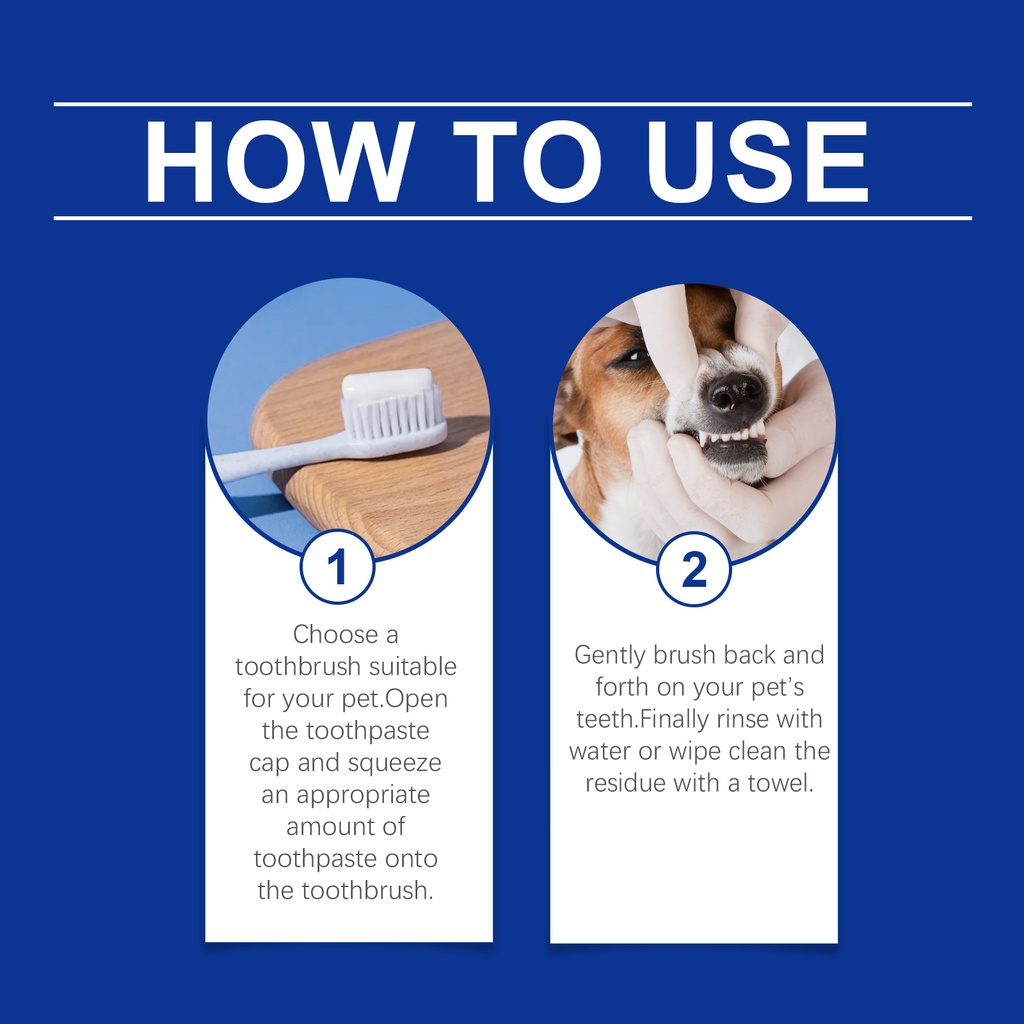 HOW TO USE

1

Choose a toothbrush suitable for your pet.Open the toothpaste cap and squeeze an appropriate amount of toothpaste onto the toothbrush.

2

Gently brush back and forth on your pet's teeth.Finally rinse with water or wipe clean the residue with a towel.