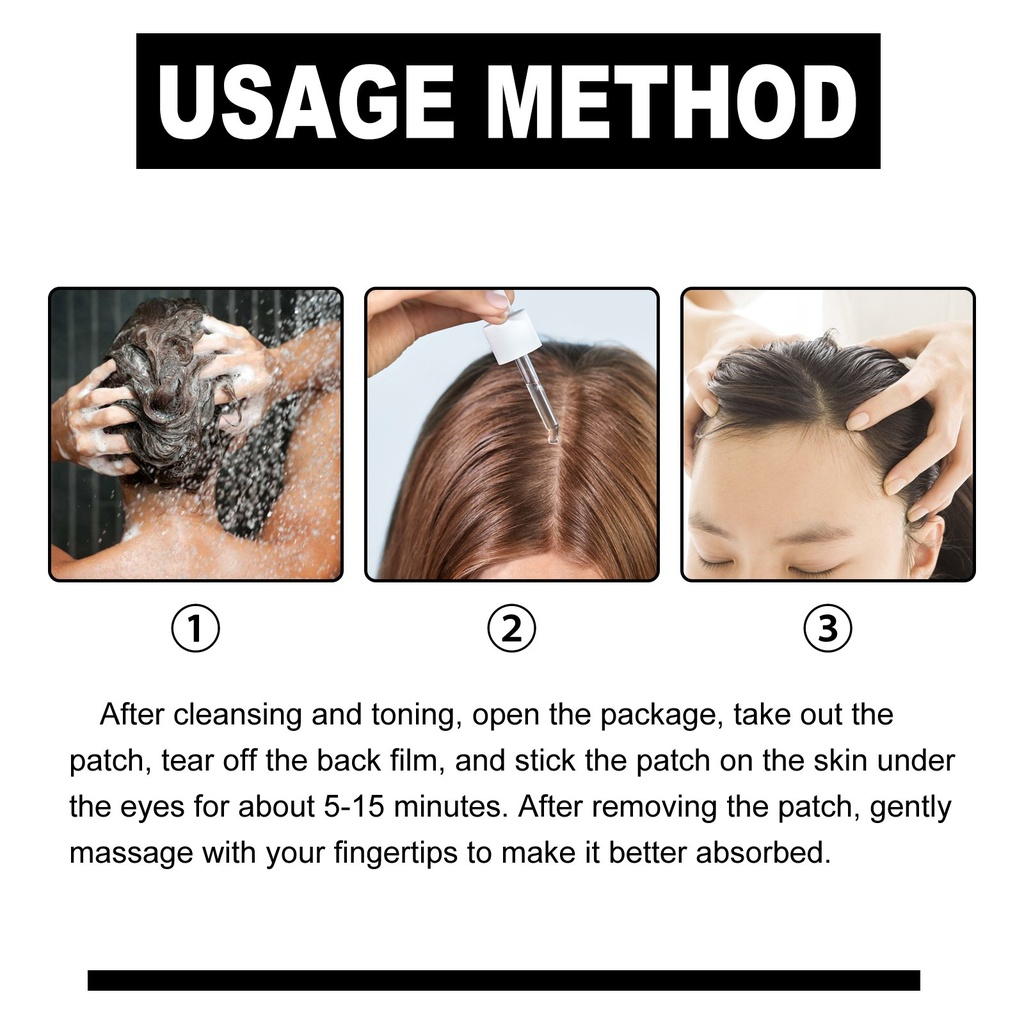 USAGE METHOD

①

②

③

After cleansing and toning, open the package, take out the patch, tear off the back film, and stick the patch on the skin under the eyes for about 5-15 minutes. After removing the patch, gently massage with your fingertips to make it better absorbed.