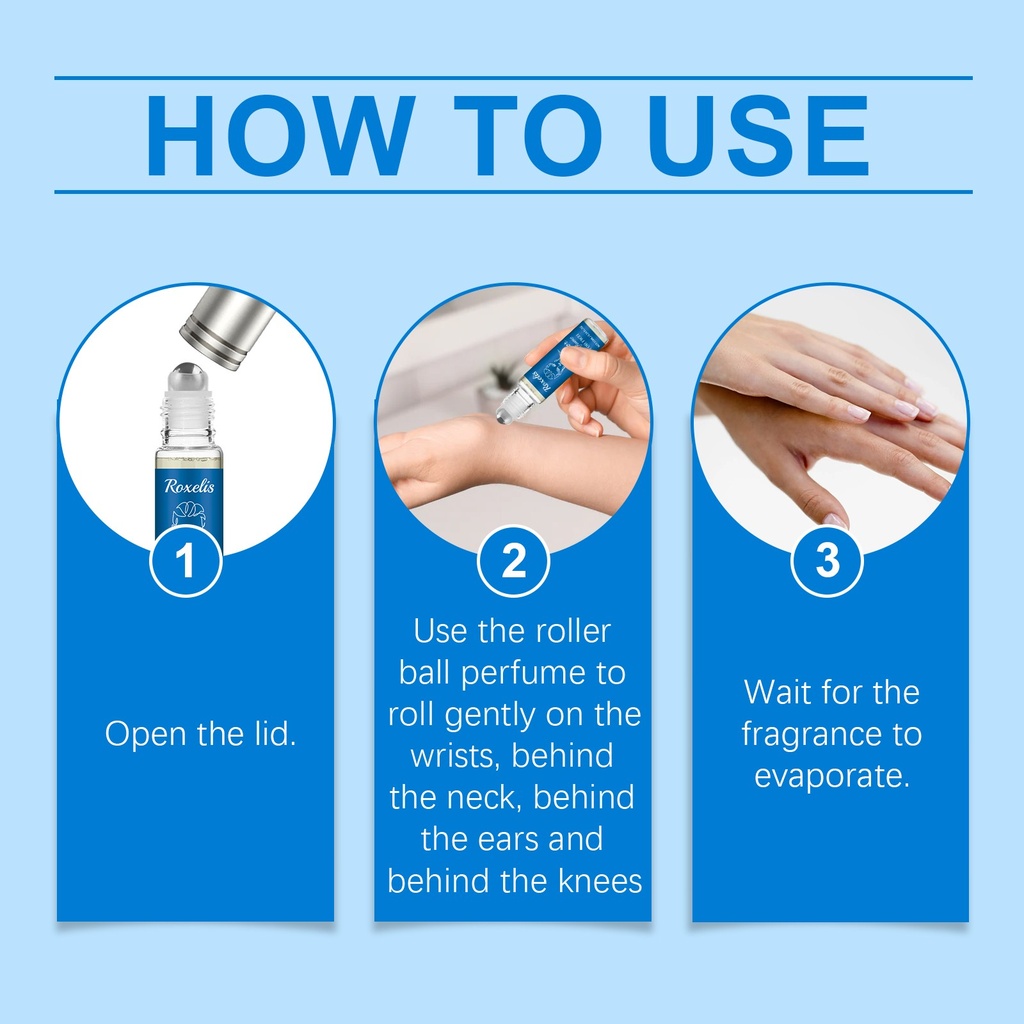 HOW TO USE

Roxelis

1

Open the lid.

Roxelis

2

Use the roller ball perfume to roll gently on the wrists, behind the neck, behind the ears and behind the knees

3

Wait for the fragrance to evaporate.