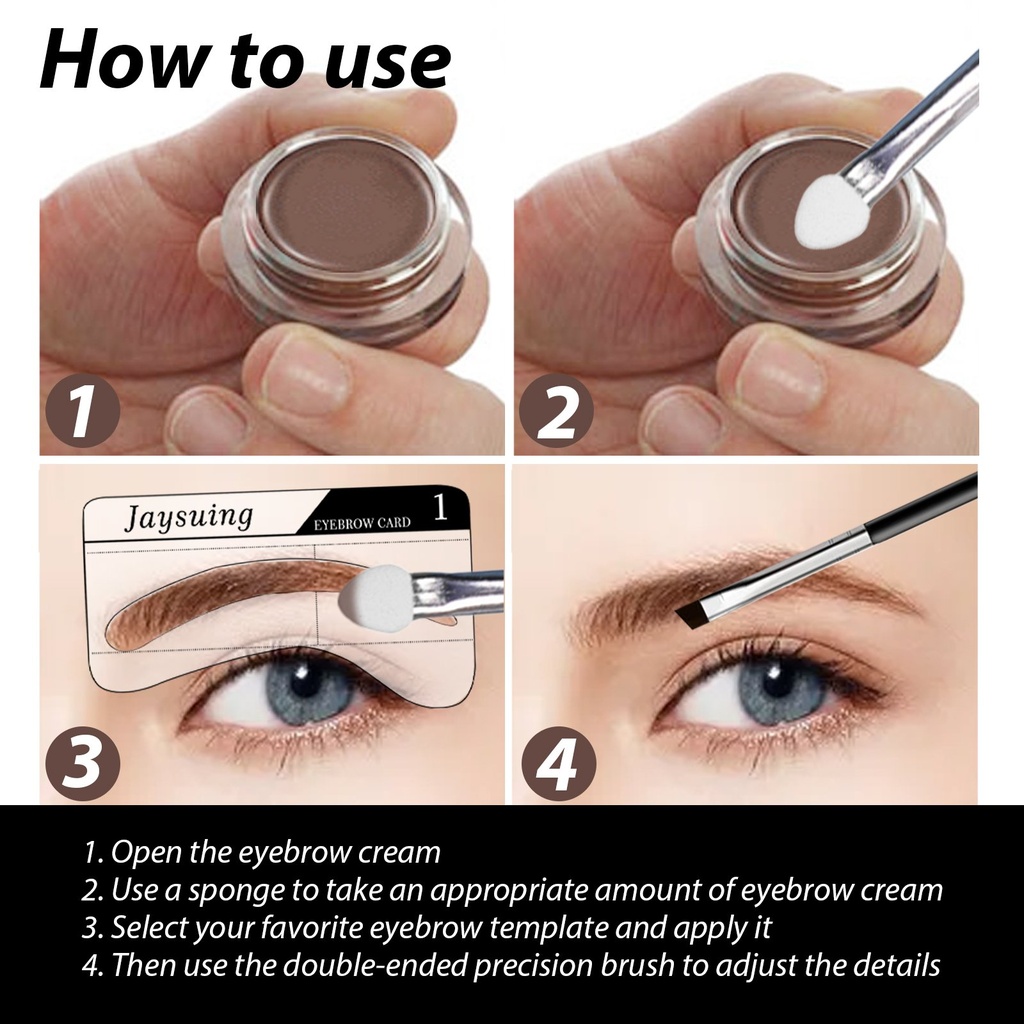 How to use

1

2

Jaysuing EYEBROW CARD 1

3

4

1. Open the eyebrow cream
2. Use a sponge to take an appropriate amount of eyebrow cream
3. Select your favorite eyebrow template and apply it
4. Then use the double-ended precision brush to adjust the details