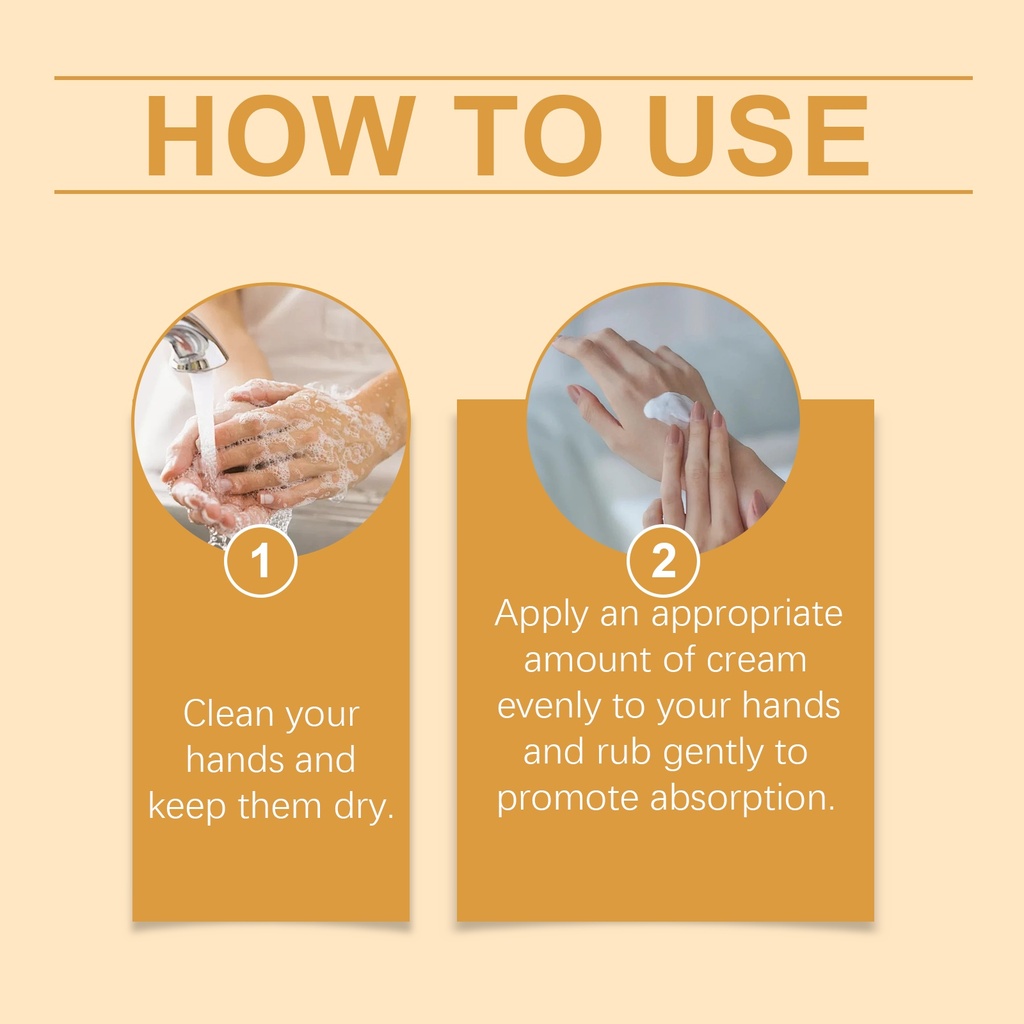 HOW TO USE

1

Clean your hands and keep them dry.

2

Apply an appropriate amount of cream evenly to your hands and rub gently to promote absorption.