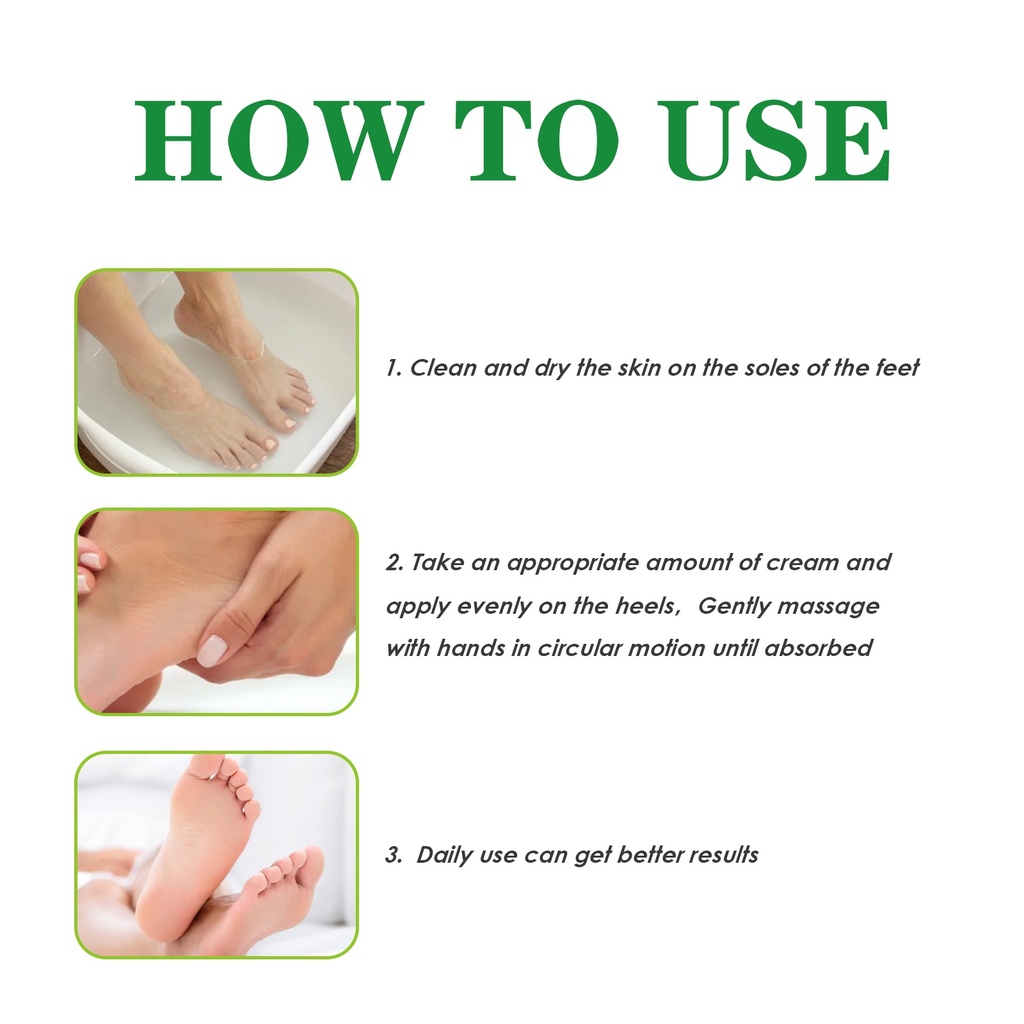 HOW TO USE

1. Clean and dry the skin on the soles of the feet

2. Take an appropriate amount of cream and apply evenly on the heels, Gently massage with hands in circular motion until absorbed

3. Daily use can get better results