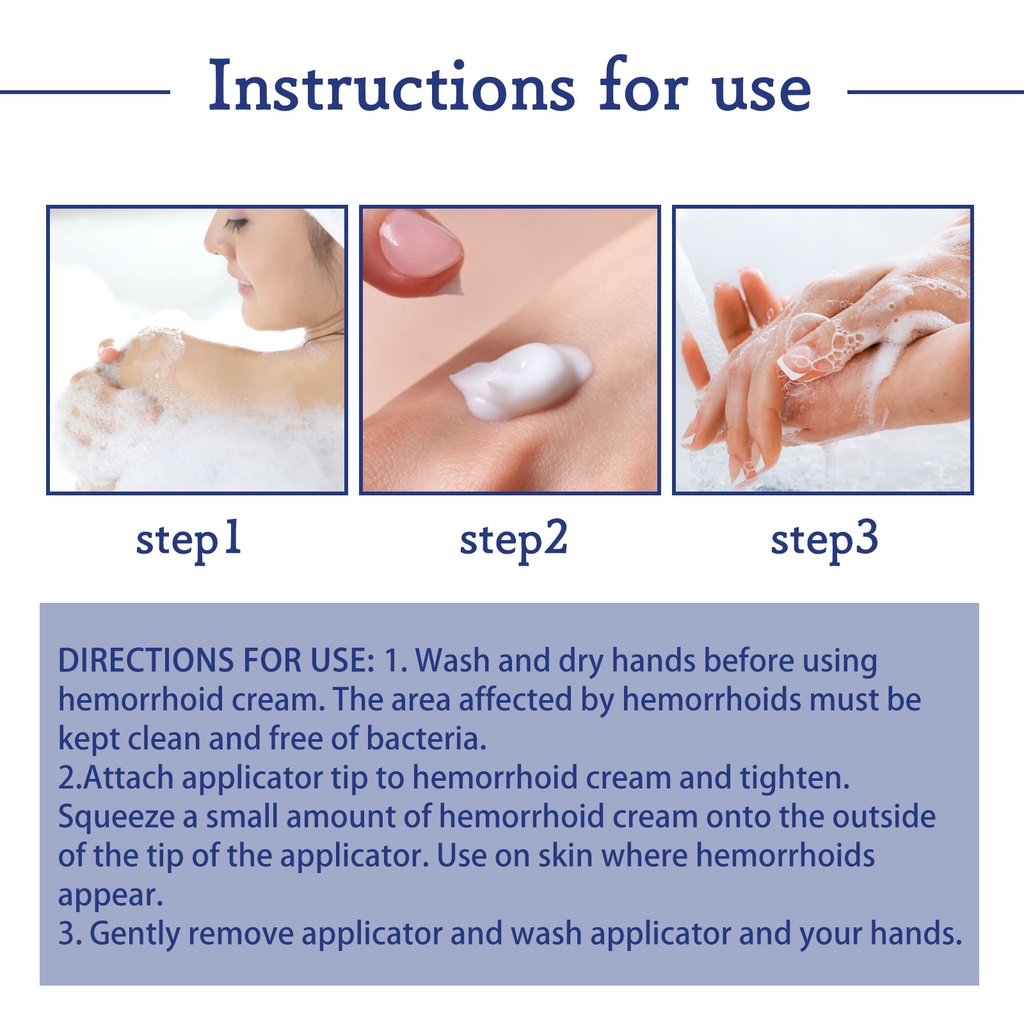 Instructions for use

step1

step2

step3

DIRECTIONS FOR USE: 1. Wash and dry hands before using hemorrhoid cream. The area affected by hemorrhoids must be kept clean and free of bacteria.
2.Attach applicator tip to hemorrhoid cream and tighten. Squeeze a small amount of hemorrhoid cream onto the outside of the tip of the applicator. Use on skin where hemorrhoids appear.
3. Gently remove applicator and wash applicator and your hands.