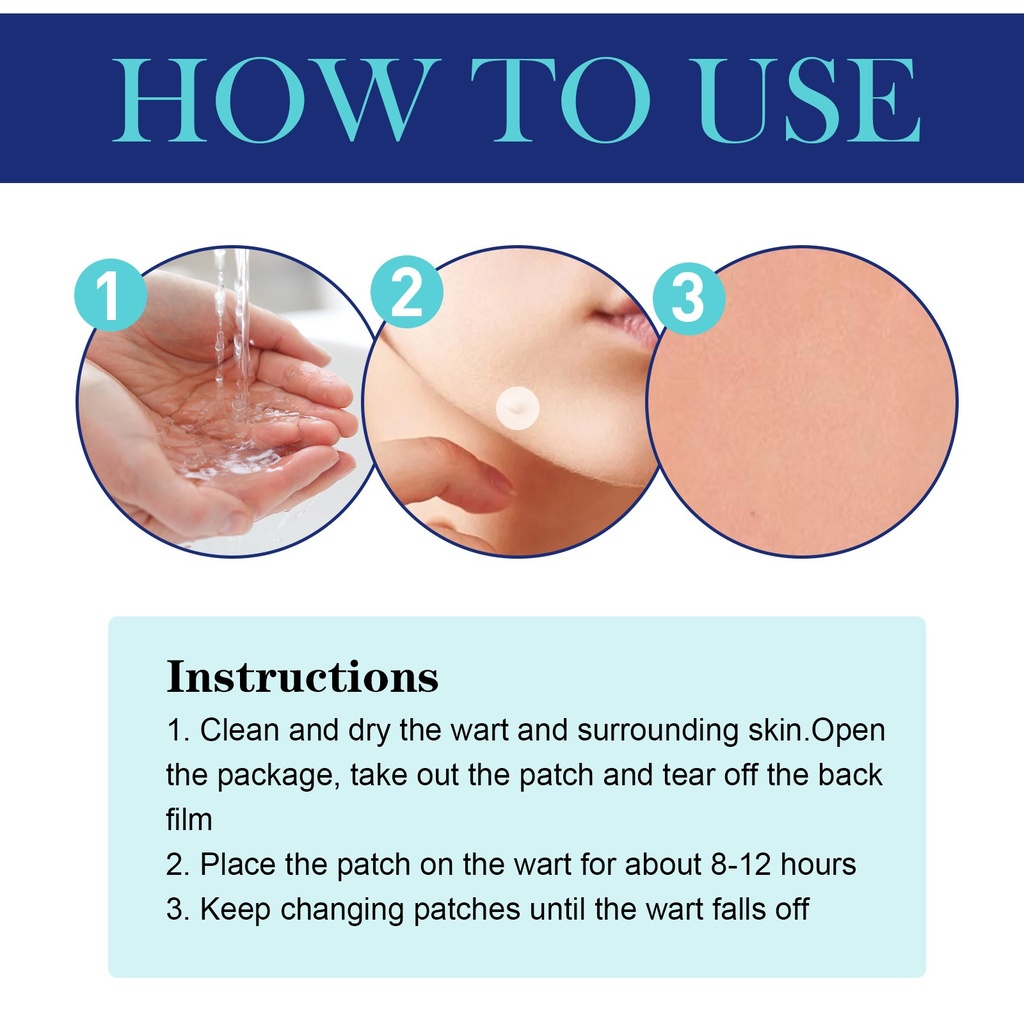 HOW TO USE

1

2

3

Instructions

1. Clean and dry the wart and surrounding skin.Open the package, take out the patch and tear off the back film

2. Place the patch on the wart for about 8-12 hours

3. Keep changing patches until the wart falls off