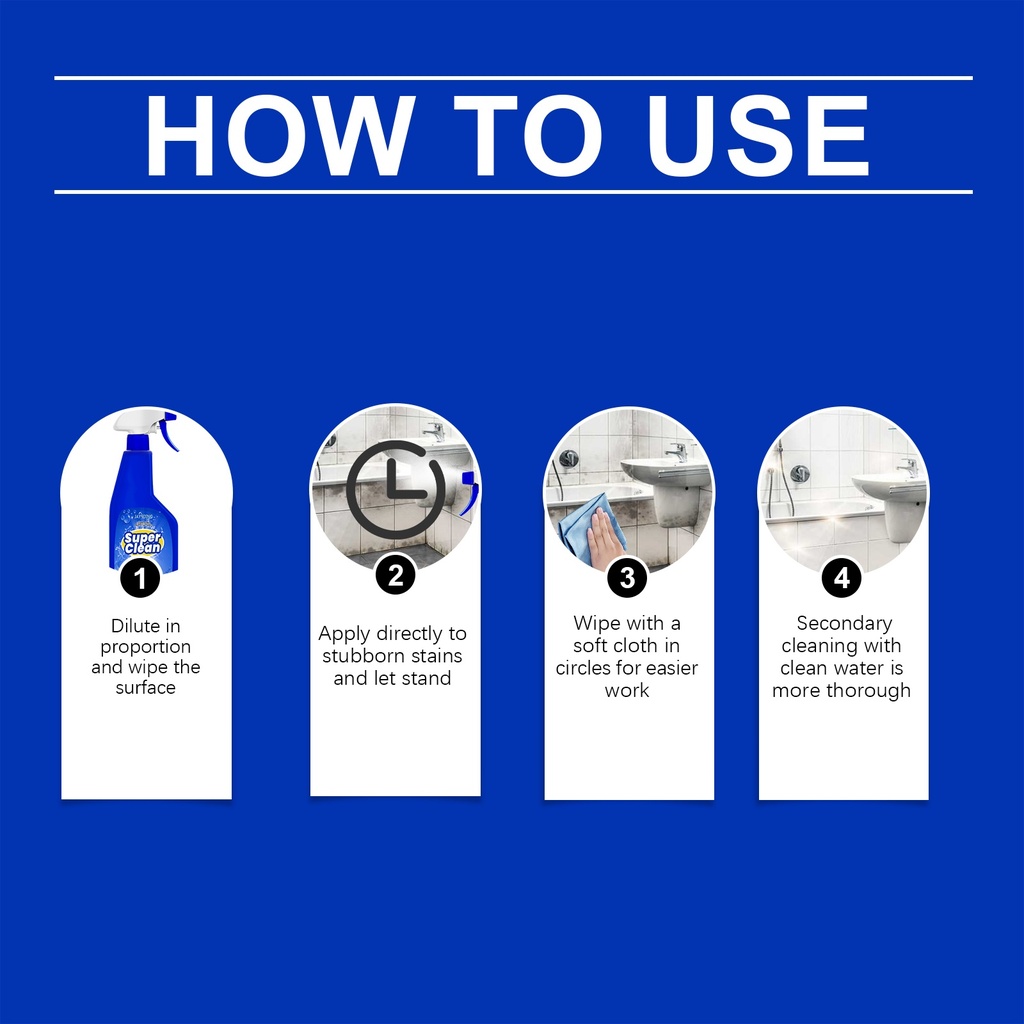 HOW TO USE

Super Clean

1
Dilute in proportion and wipe the surface

2
Apply directly to stubborn stains and let stand

3
Wipe with a soft cloth in circles for easier work

4
Secondary cleaning with clean water is more thorough