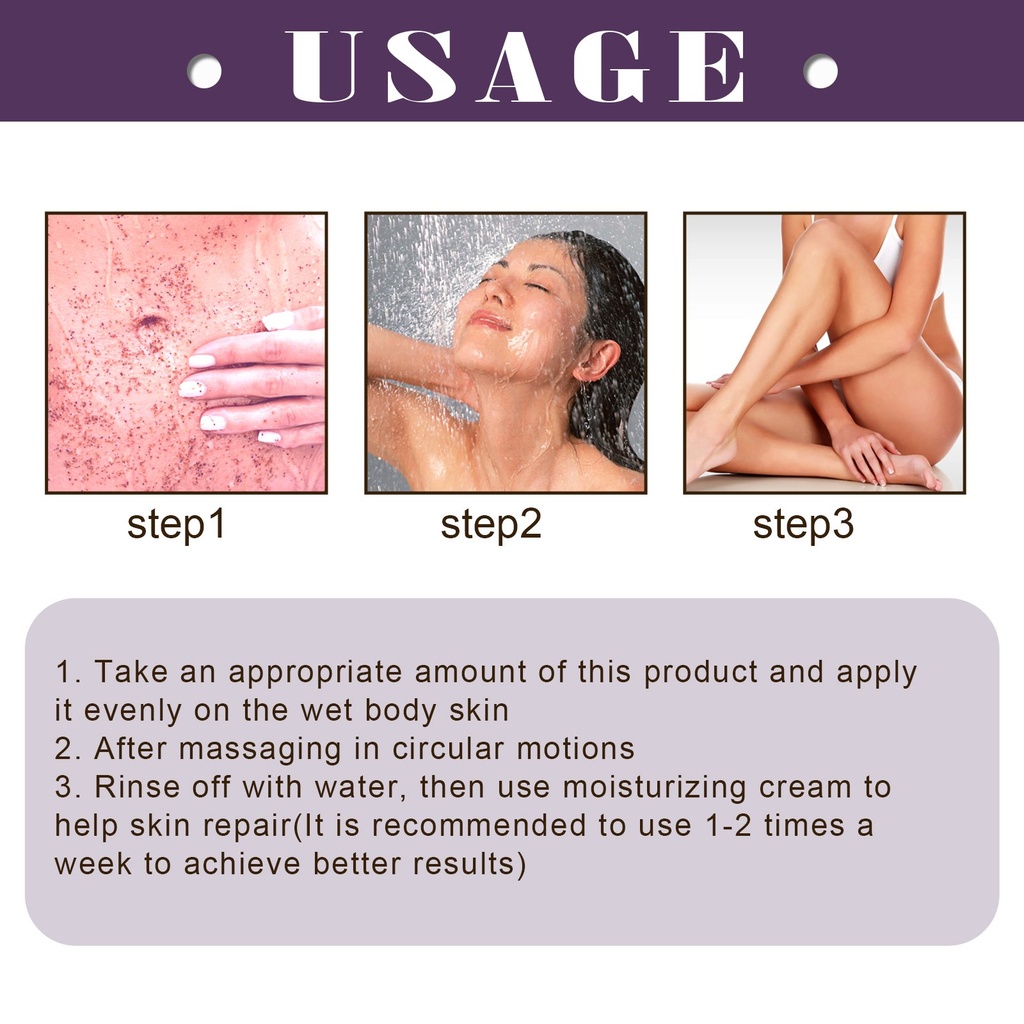 USAGE

step1

step2

step3

1. Take an appropriate amount of this product and apply it evenly on the wet body skin
2. After massaging in circular motions
3. Rinse off with water, then use moisturizing cream to help skin repair(It is recommended to use 1-2 times a week to achieve better results)