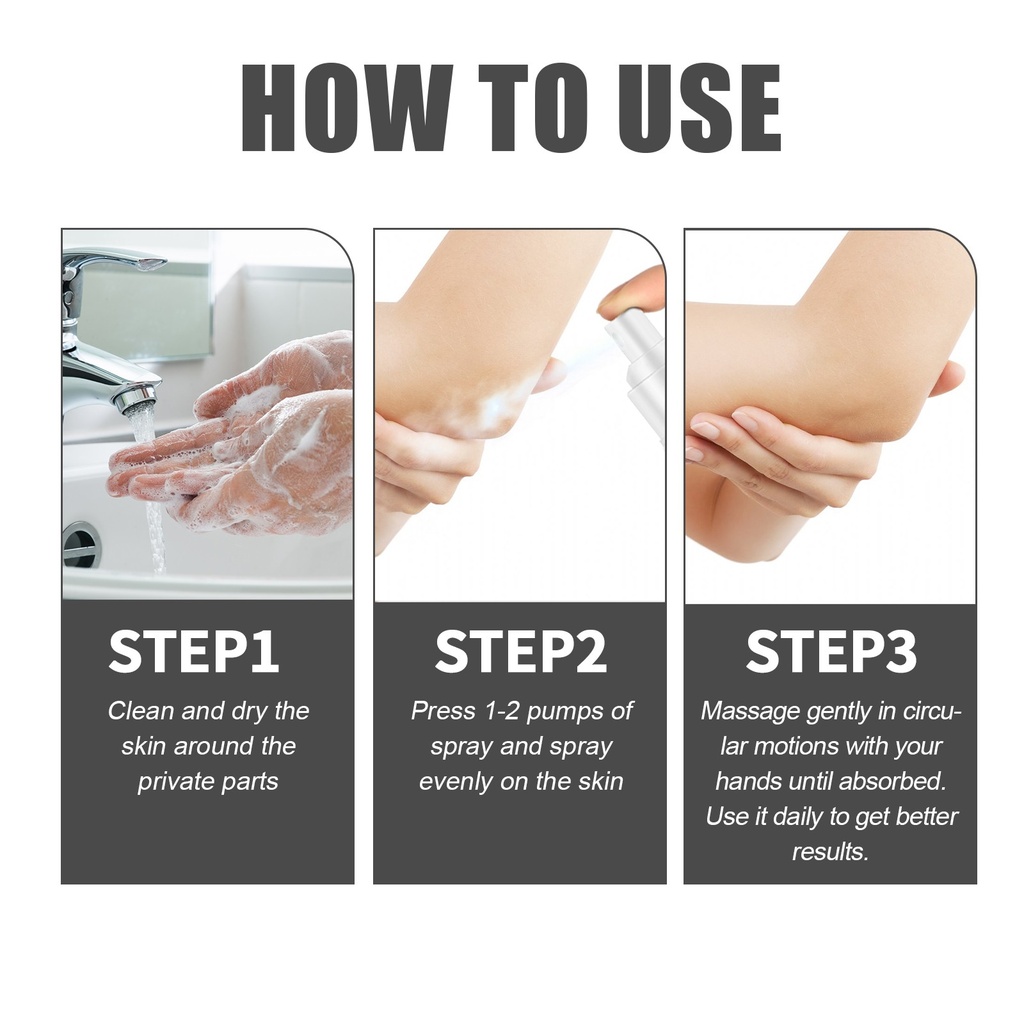 HOW TO USE

STEP1

Clean and dry the skin around the private parts

STEP2

Press 1-2 pumps of spray and spray evenly on the skin

STEP3

Massage gently in circular motions with your hands until absorbed. Use it daily to get better results.