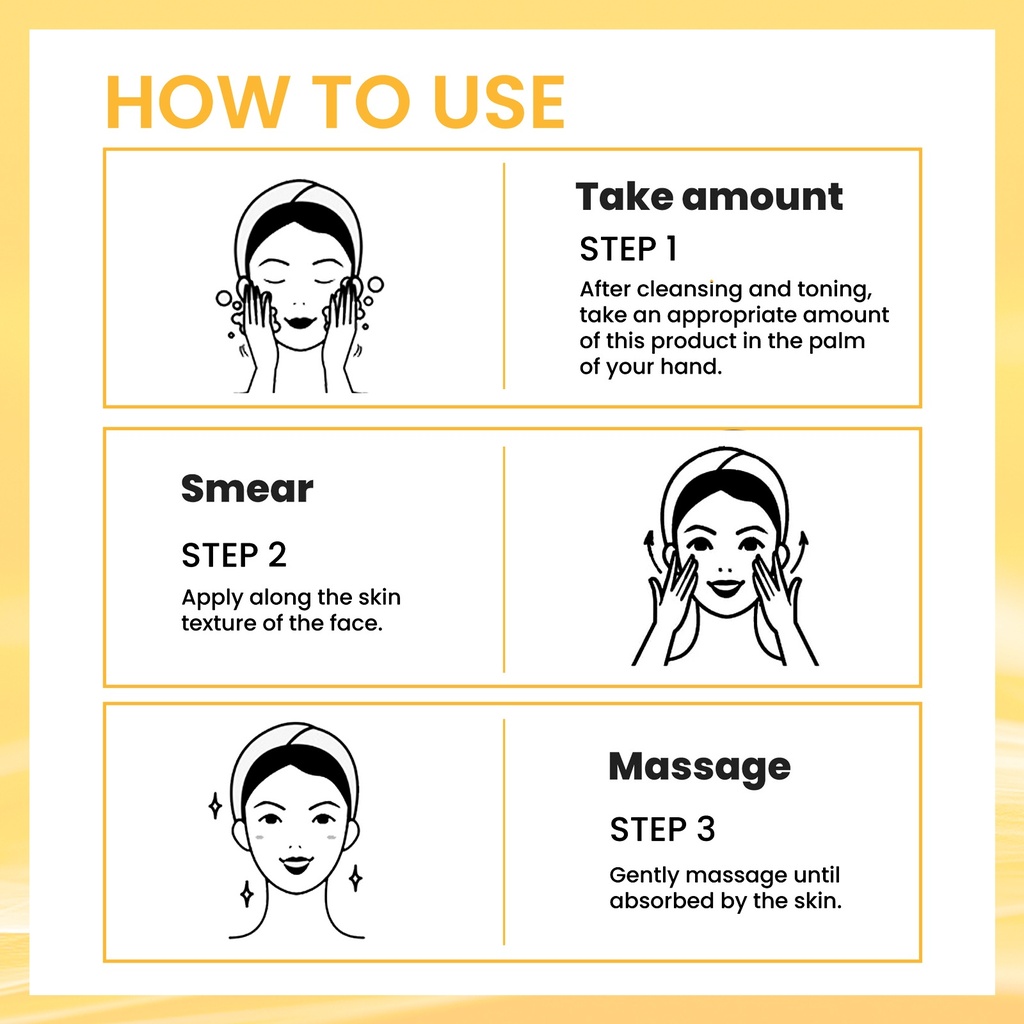 HOW TO USE

Take amount

STEP 1

After cleansing and toning, take an appropriate amount of this product in the palm of your hand.

Smear

STEP 2

Apply along the skin texture of the face.

Massage

STEP 3

Gently massage until absorbed by the skin.