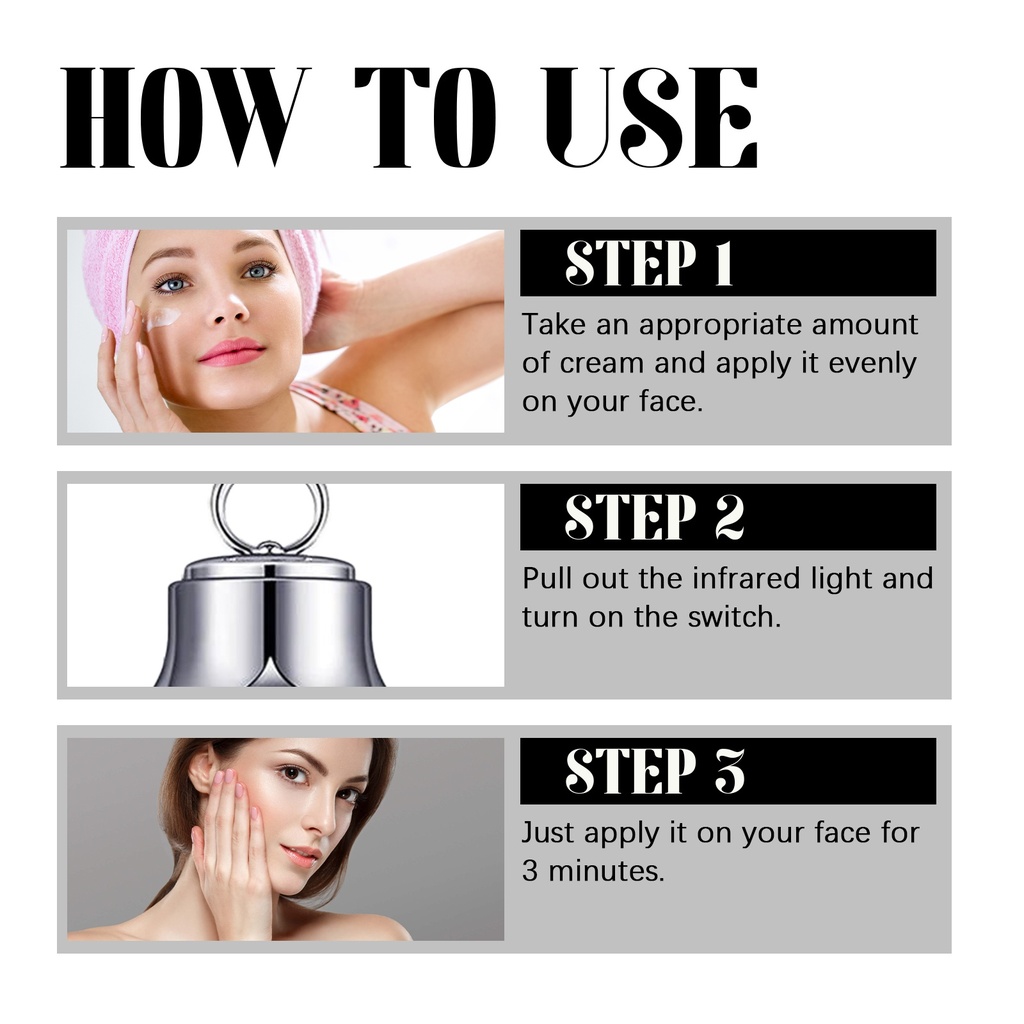 HOW TO USE

STEP 1

Take an appropriate amount of cream and apply it evenly on your face.

STEP 2

Pull out the infrared light and turn on the switch.

STEP 3

Just apply it on your face for 3 minutes.