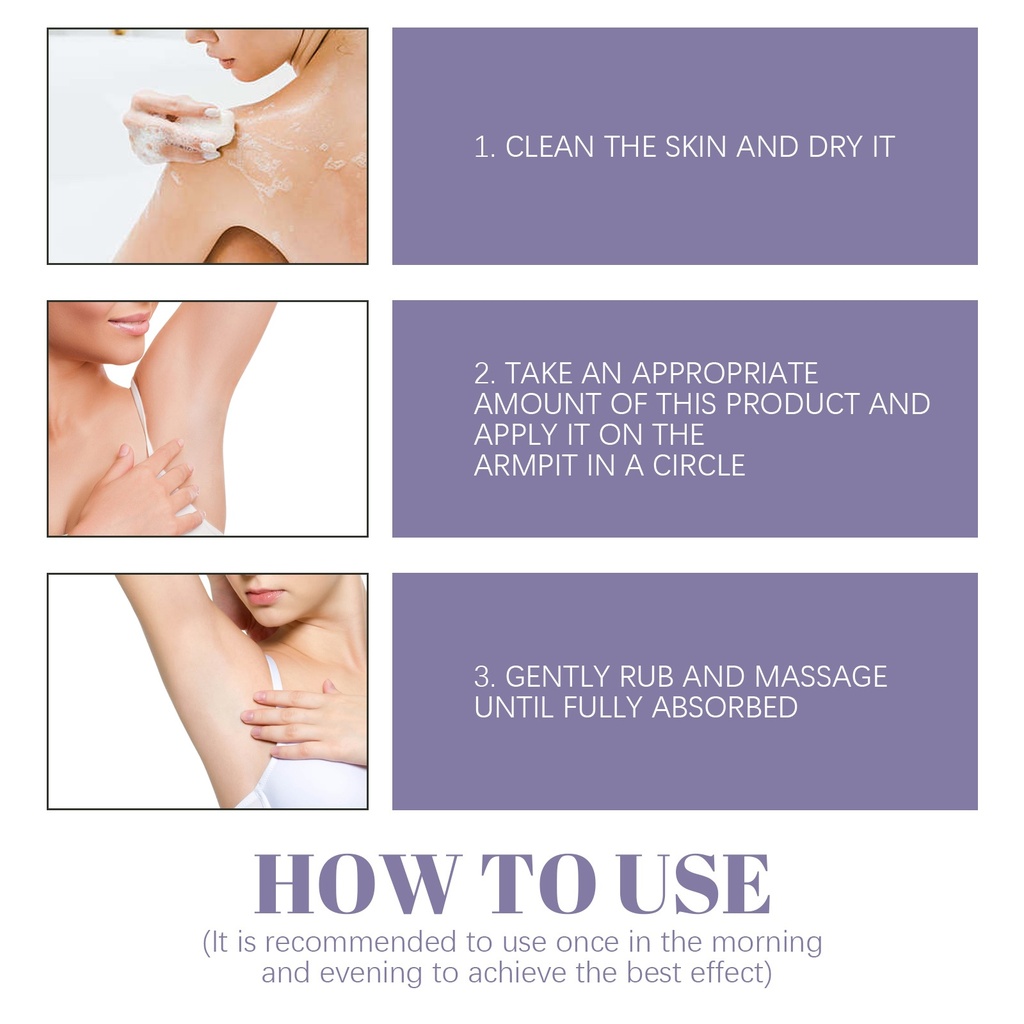 1. CLEAN THE SKIN AND DRY IT

2. TAKE AN APPROPRIATE AMOUNT OF THIS PRODUCT AND APPLY IT ON THE ARMPIT IN A CIRCLE

3. GENTLY RUB AND MASSAGE UNTIL FULLY ABSORBED

HOW TO USE

(It is recommended to use once in the morning and evening to achieve the best effect)