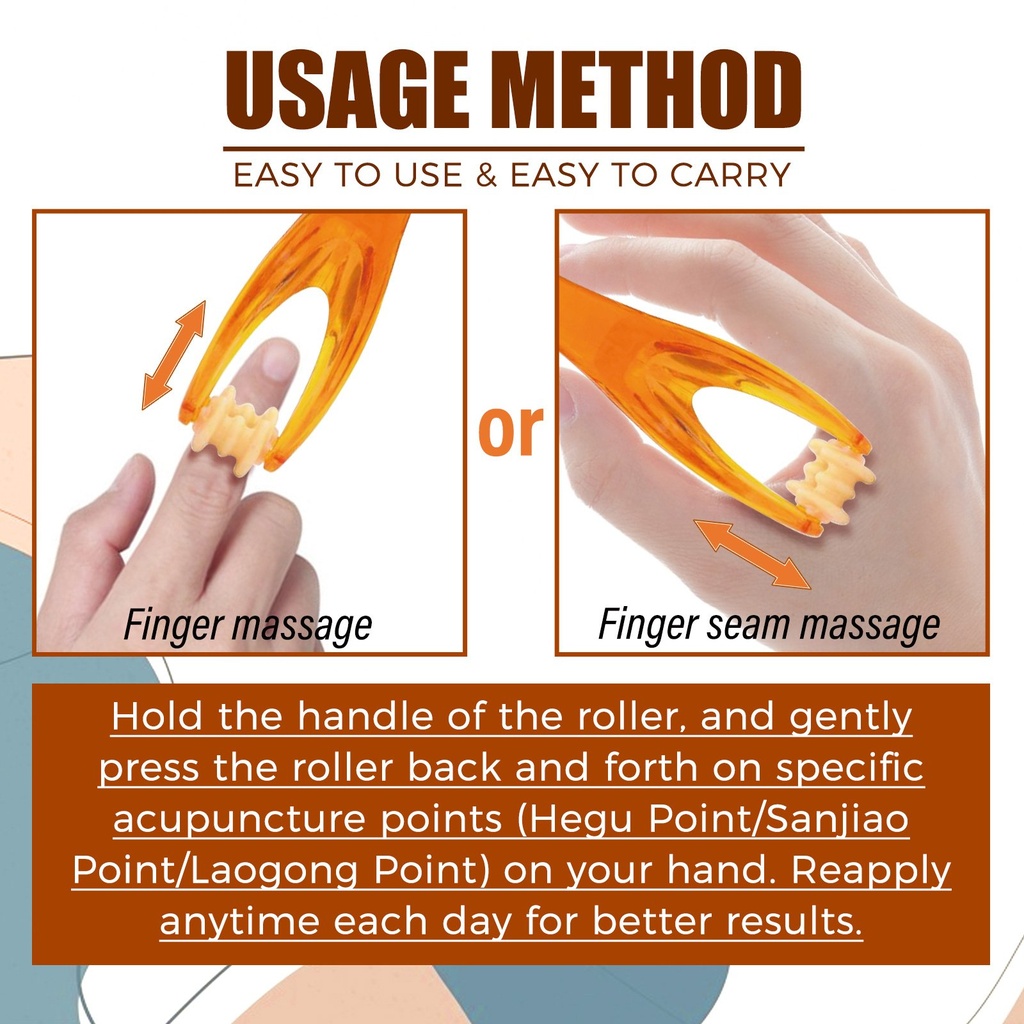 USAGE METHOD

EASY TO USE & EASY TO CARRY

Finger massage

or

Finger seam massage

Hold the handle of the roller, and gently press the roller back and forth on specific acupuncture points (Hegu Point/Sanjiao Point/Laogong Point) on your hand. Reapply anytime each day for better results.