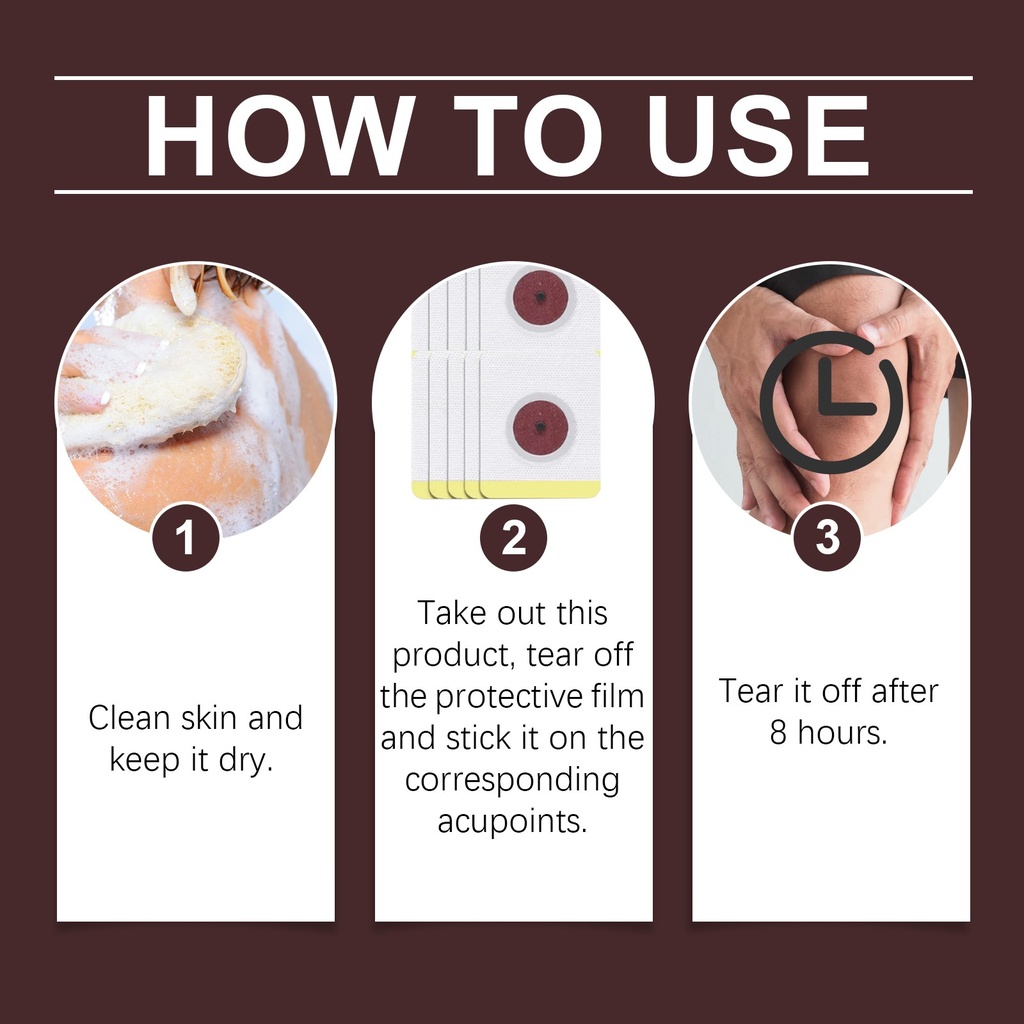 HOW TO USE

1

Clean skin and keep it dry.

2

Take out this product, tear off the protective film and stick it on the corresponding acupoints.

3

Tear it off after 8 hours.